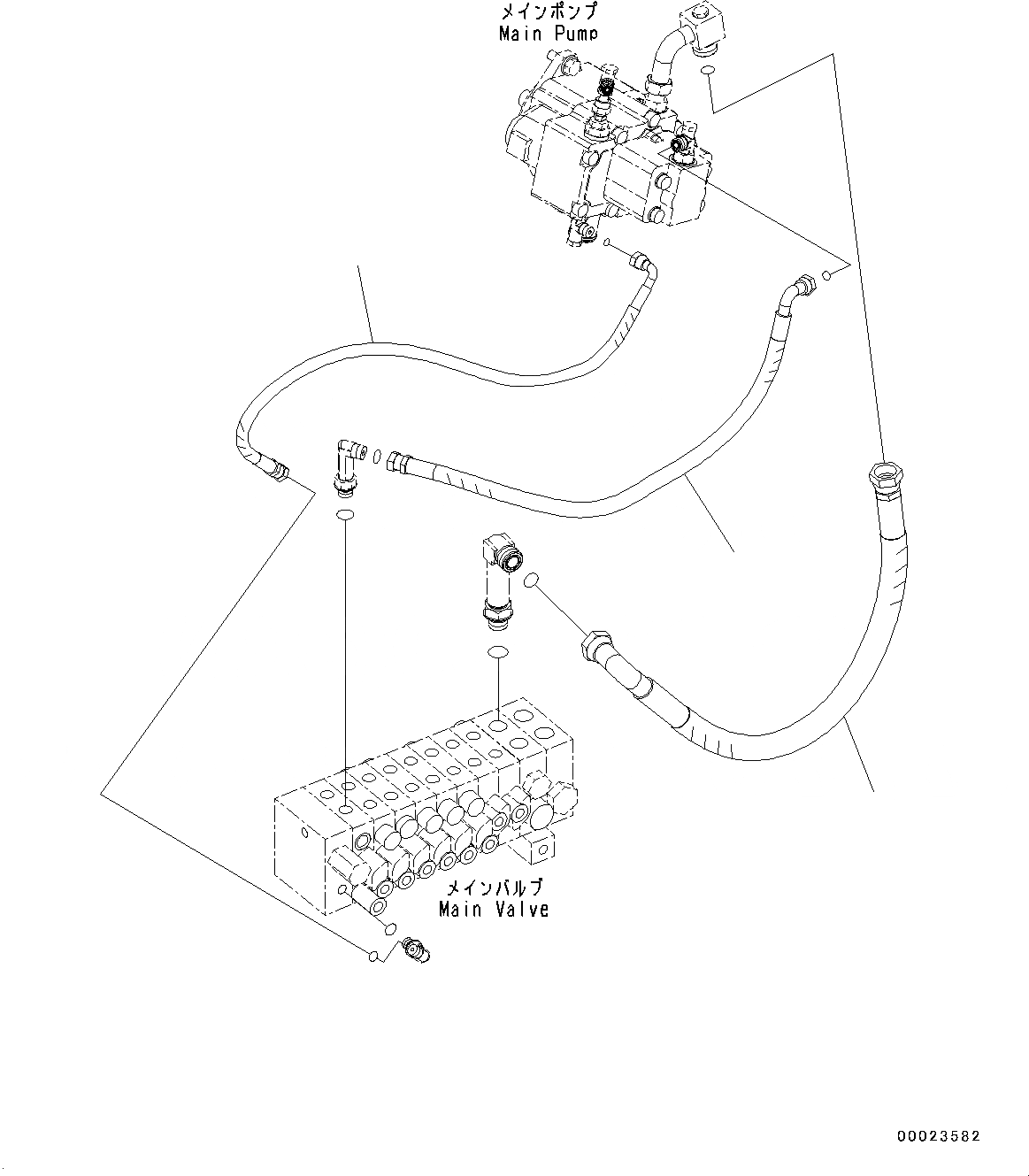 メインポンプ
Main Pump

メインバルブ
Main Valve

00023582