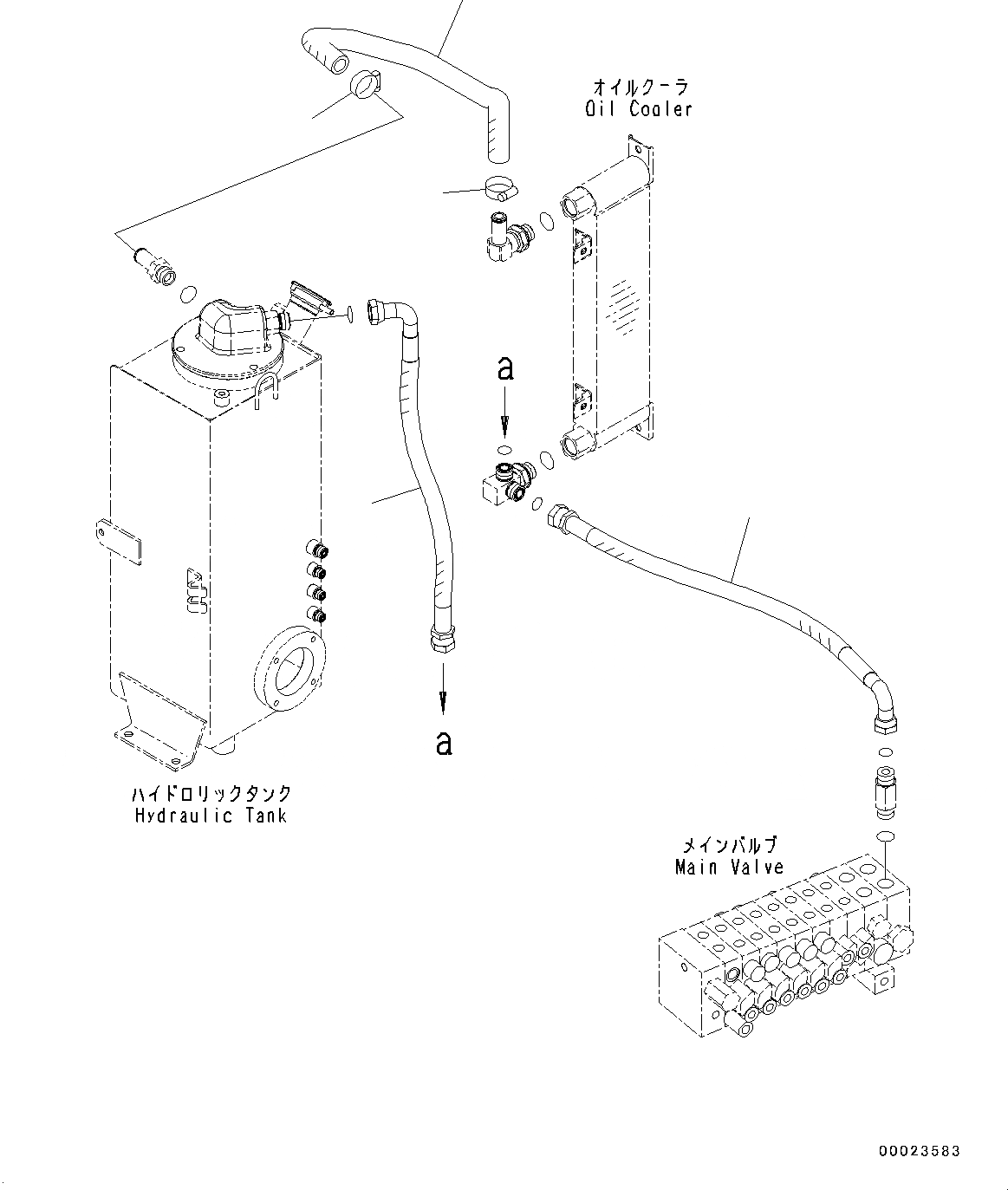 オイルクーラ
Oil Cooler

a

a

ハイドロリックタンク
Hydraulic Tank

メインバルブ
Main Valve

00023583