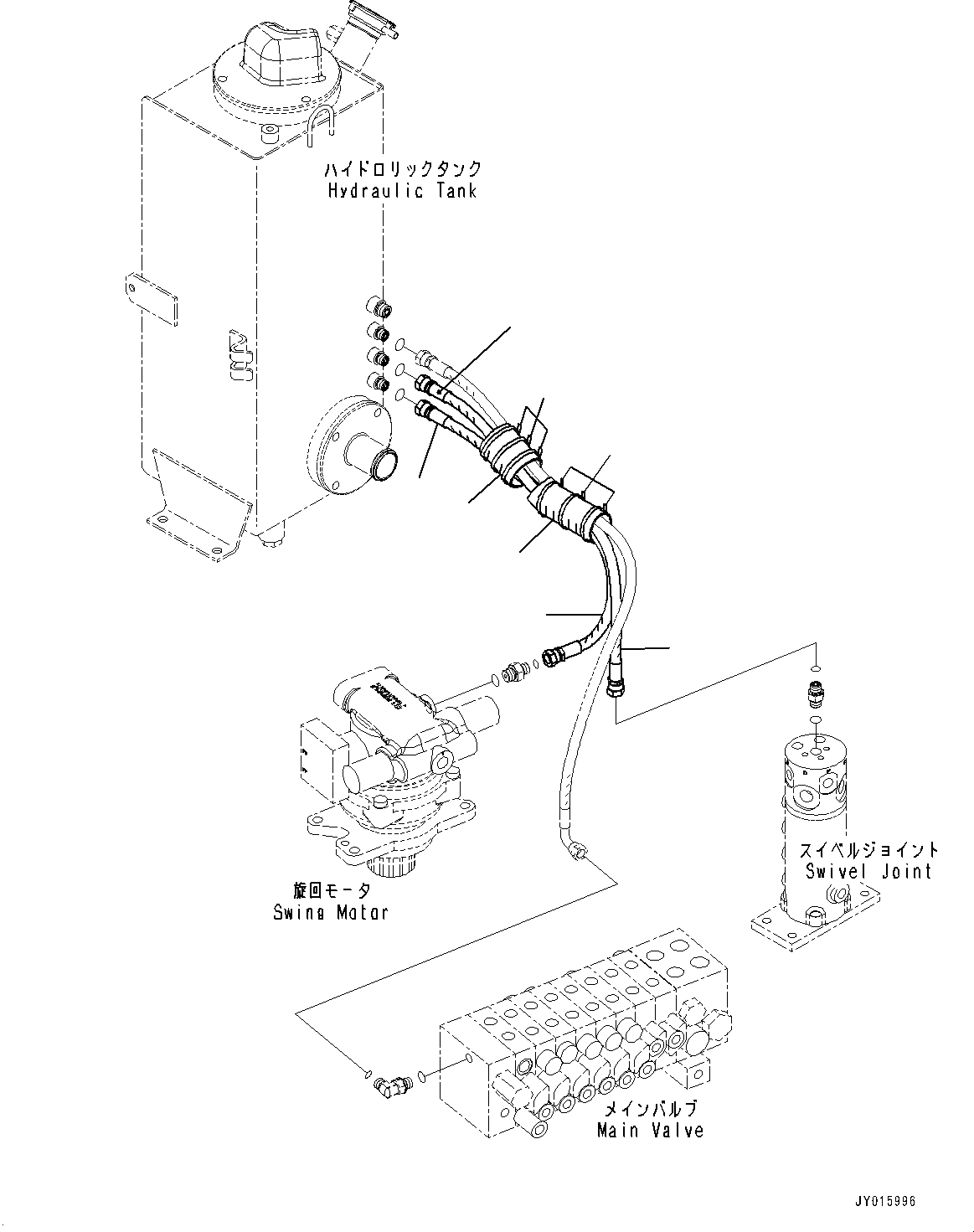 ハイドロリックタンク
Hydraulic Tank

スイベルジョイント
Swivel Joint

旋回モータ
Swing Motor

メインバルブ
Main Valve

JY015996