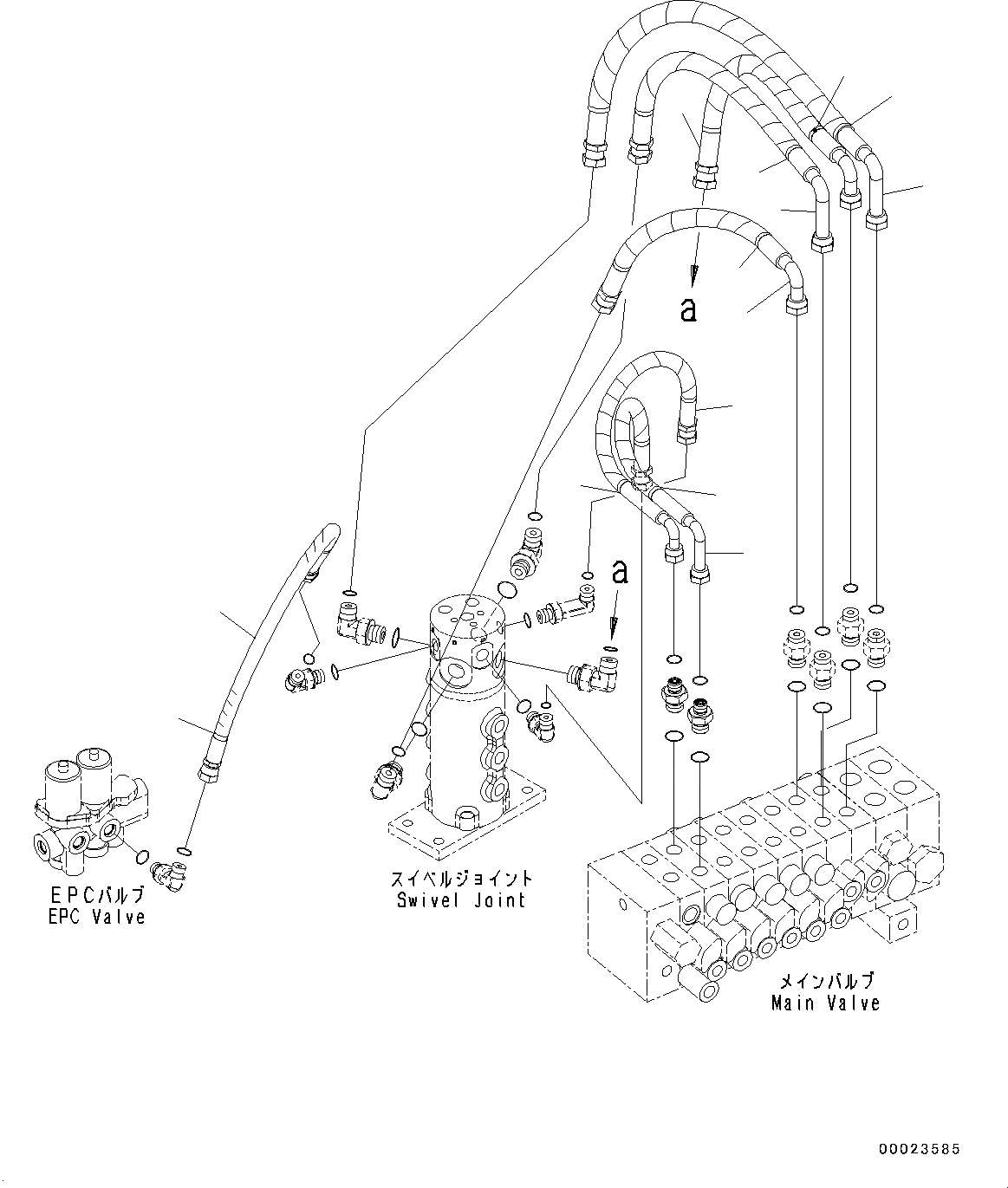 a

a

EPCバルブ
EPC Valve

スイベルジョイント
Swivel Joint

メインバルブ
Main Valve

00023585