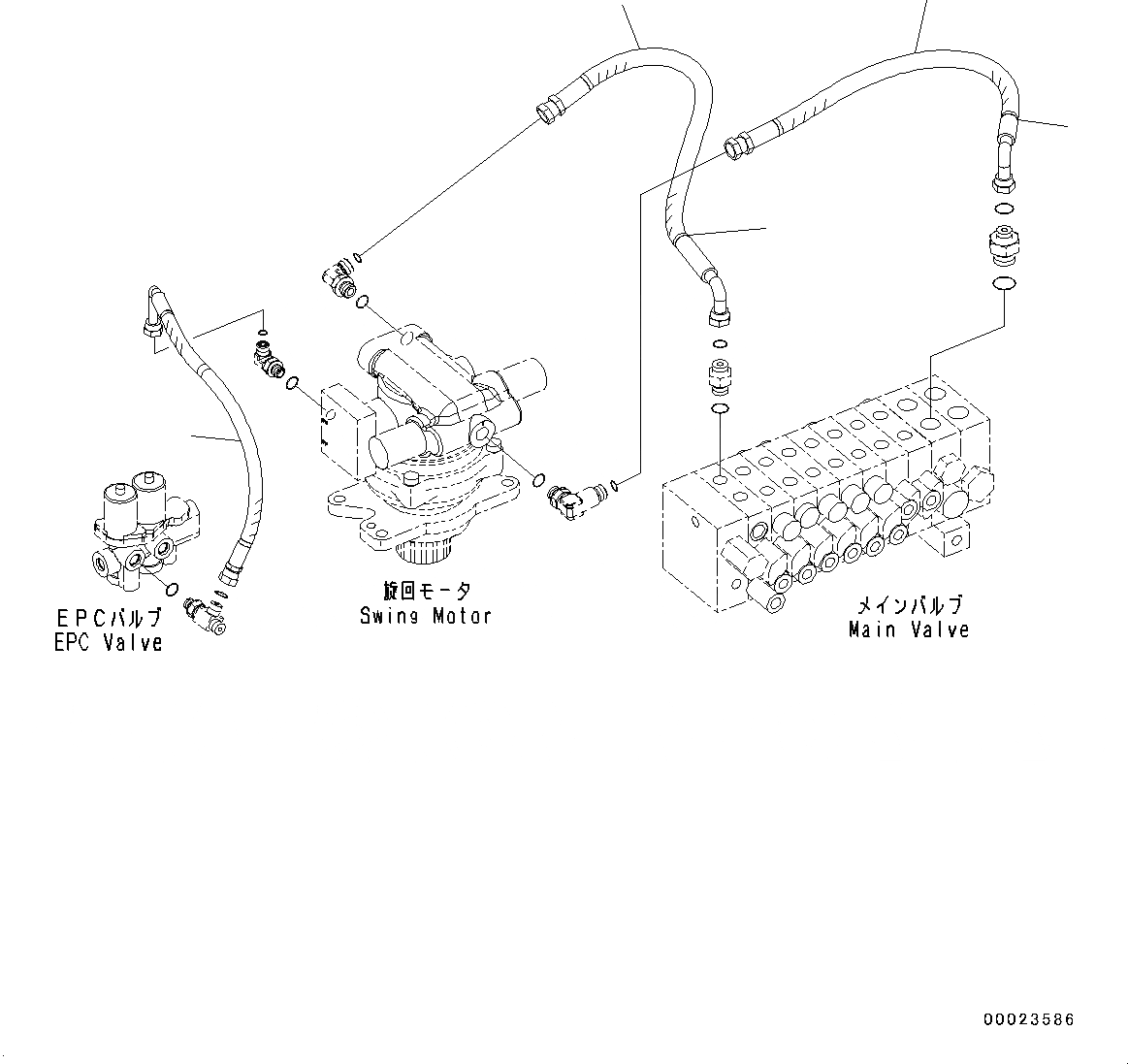 EPCバルブ
EPC Valve

旋回モータ
Swing Motor

メインバルブ
Main Valve

00023586