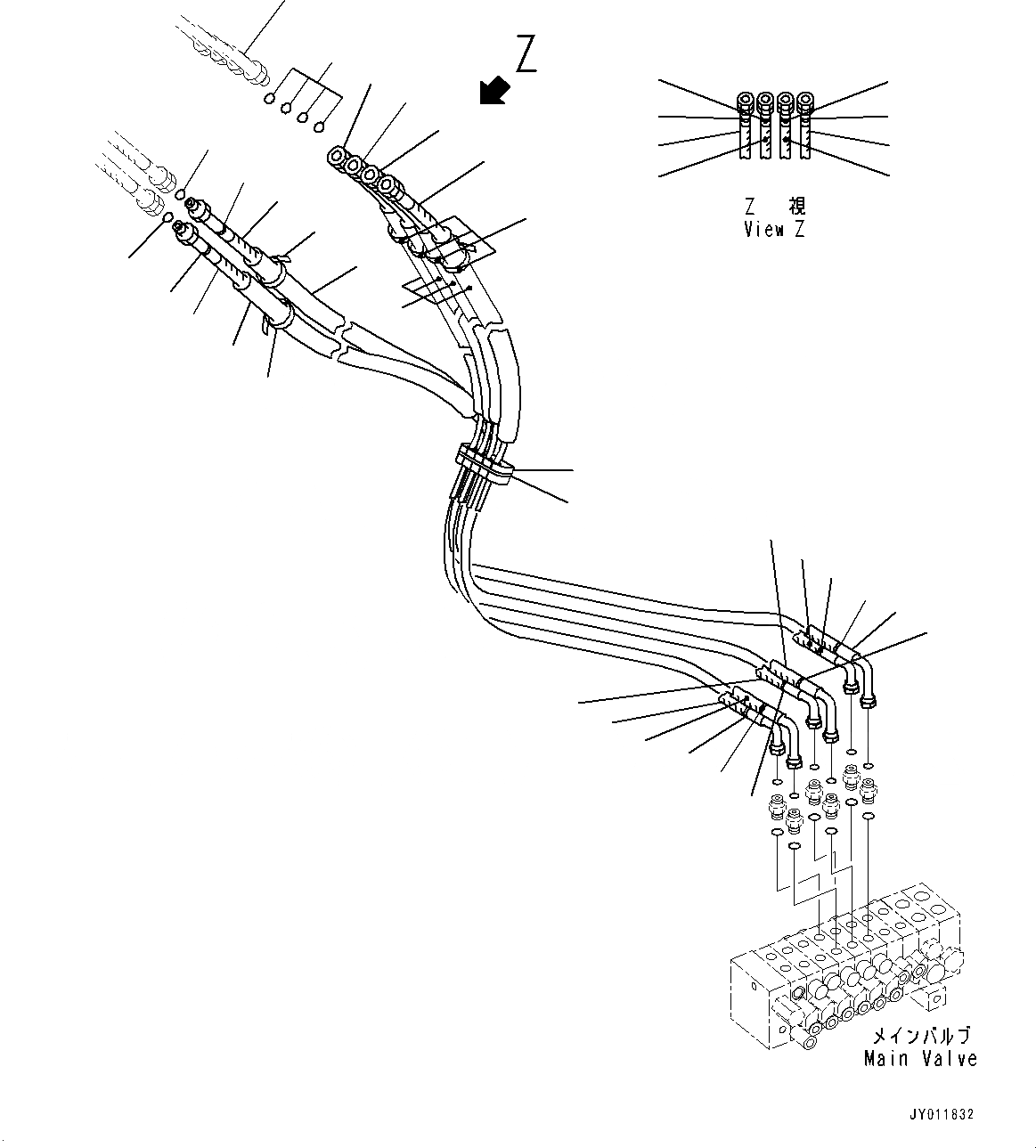 Z

Z 視
View Z

メインバルブ
Main Valve

JY011832