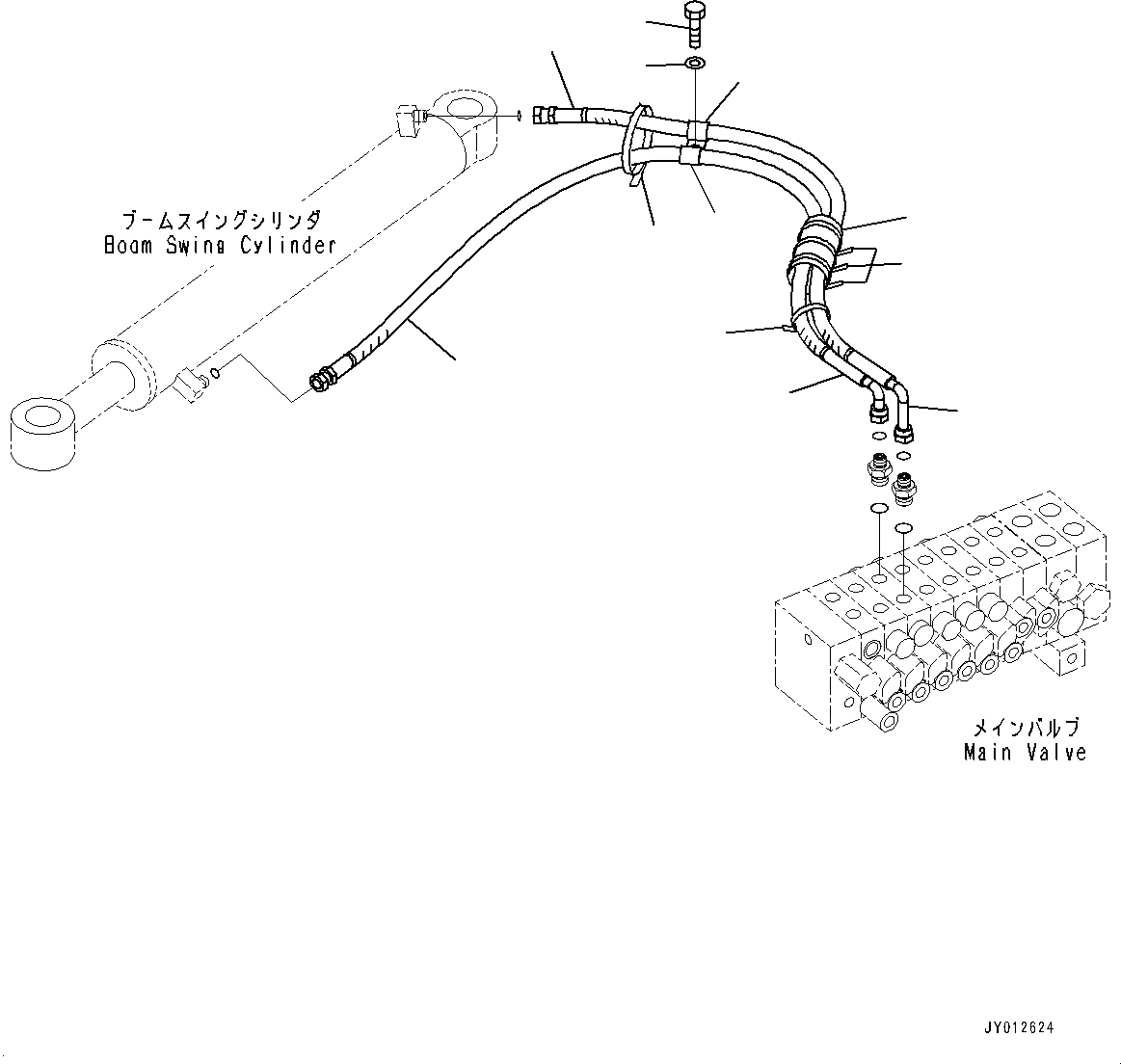 ブームスイングシリンダ
Boom Swing Cylinder

メインバルブ
Main Valve

JY012624