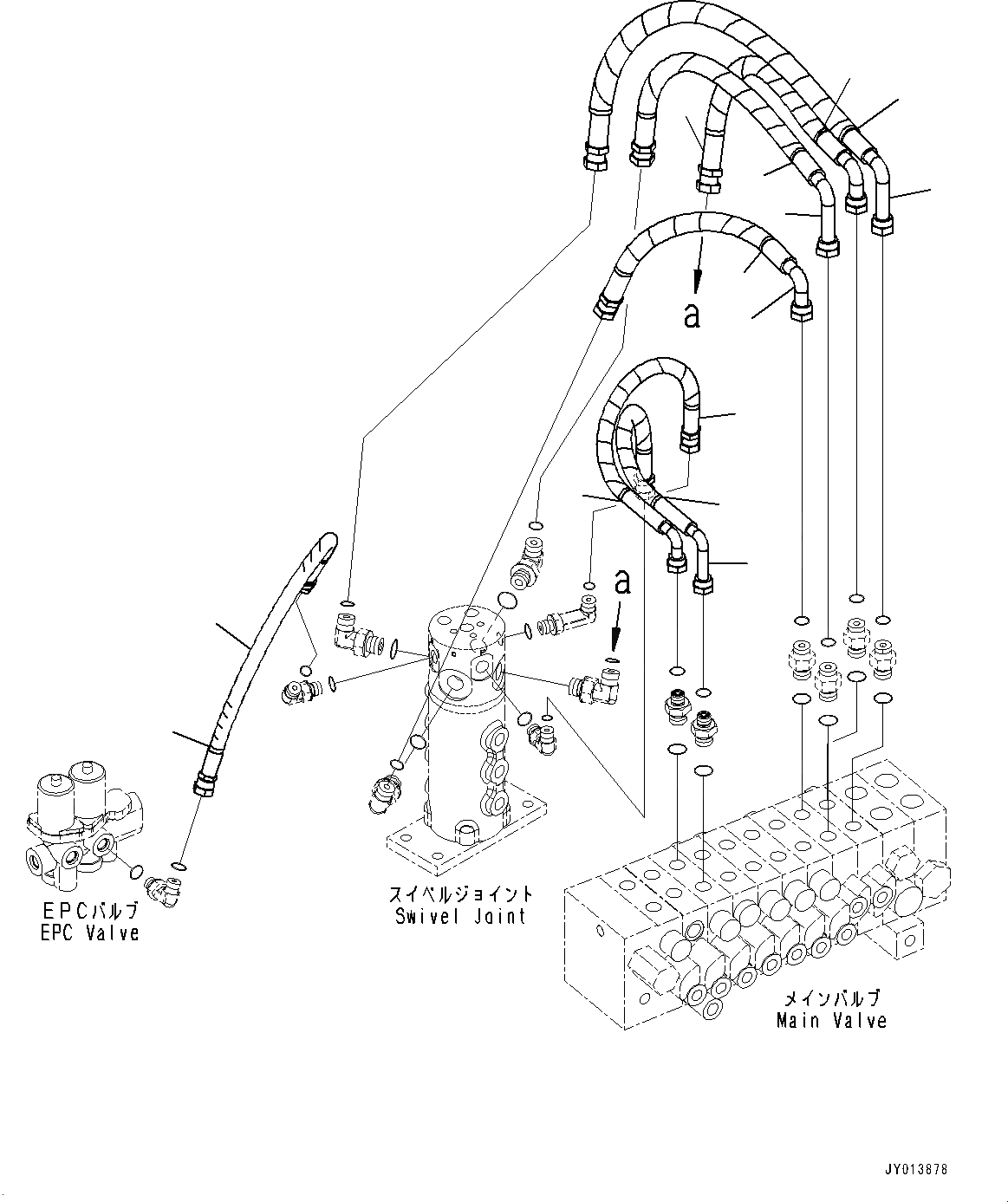 a

a

EPCバルブ
EPC Valve

スイベルジョイント
Swivel Joint

メインバルブ
Main Valve

JY013878