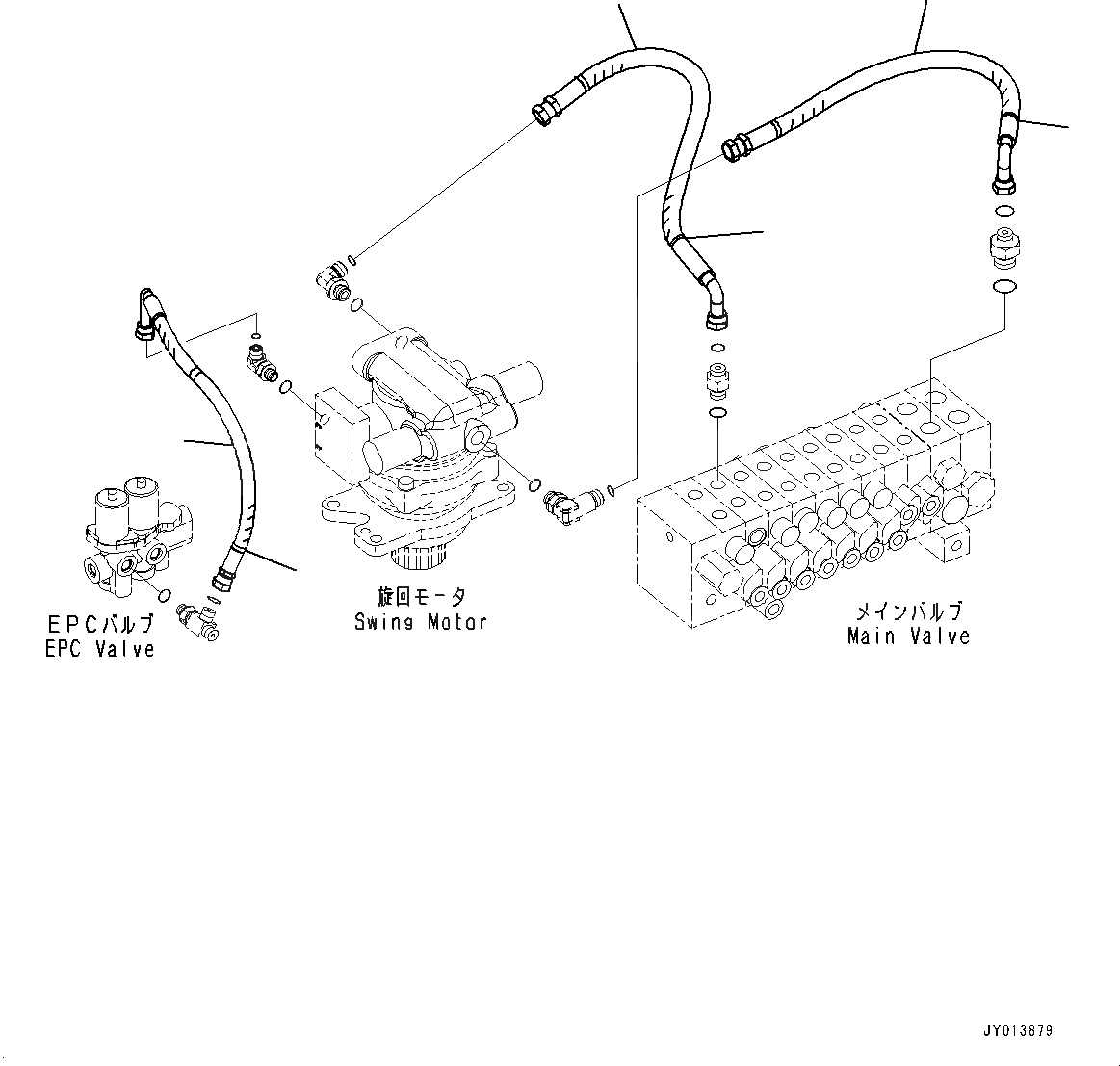 EPCバルブ
EPC Valve

旋回モータ
Swing Motor

メインバルブ
Main Valve

JY013879