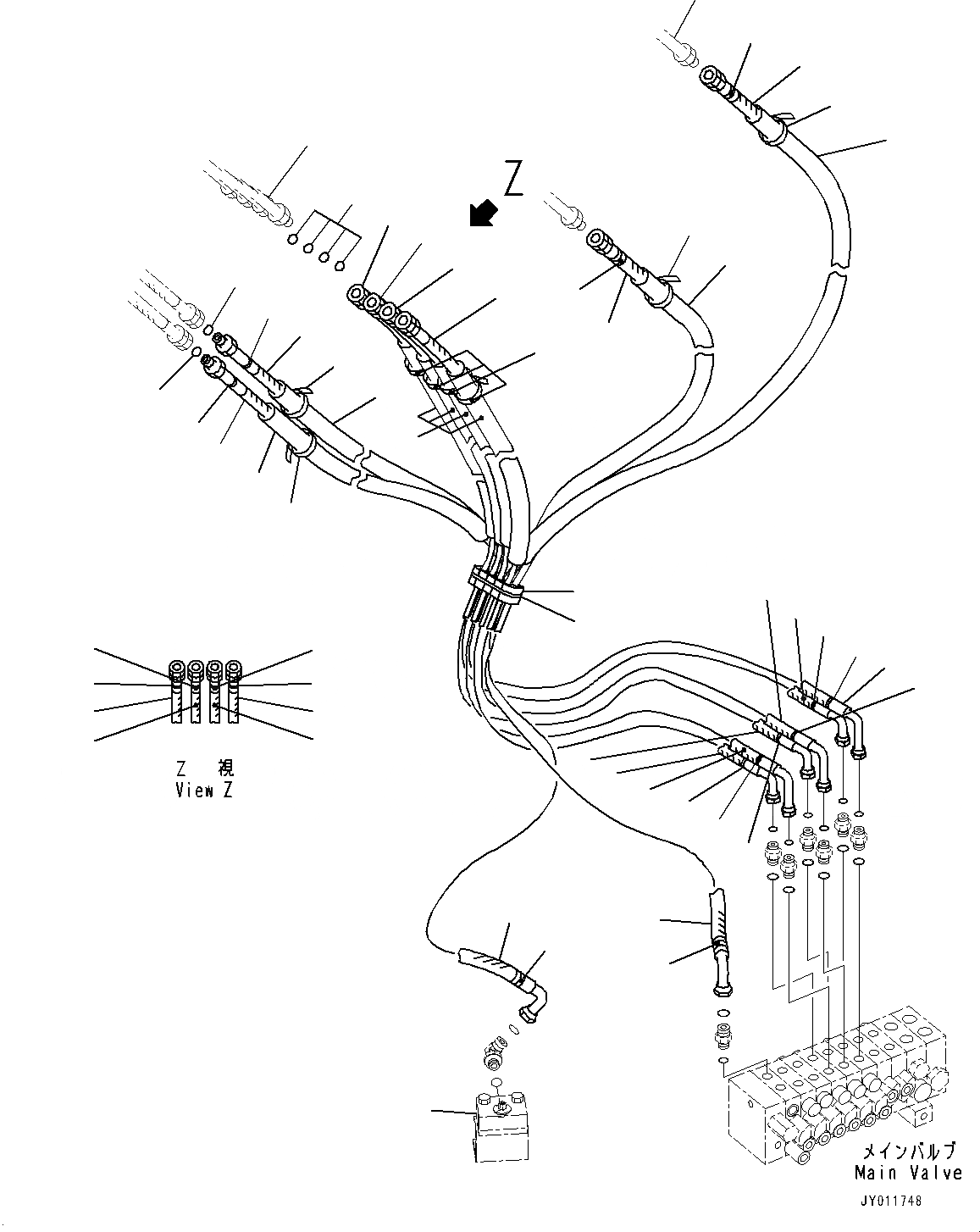 Z

Z 視
View Z

メインバルブ
Main Valve

JY011748