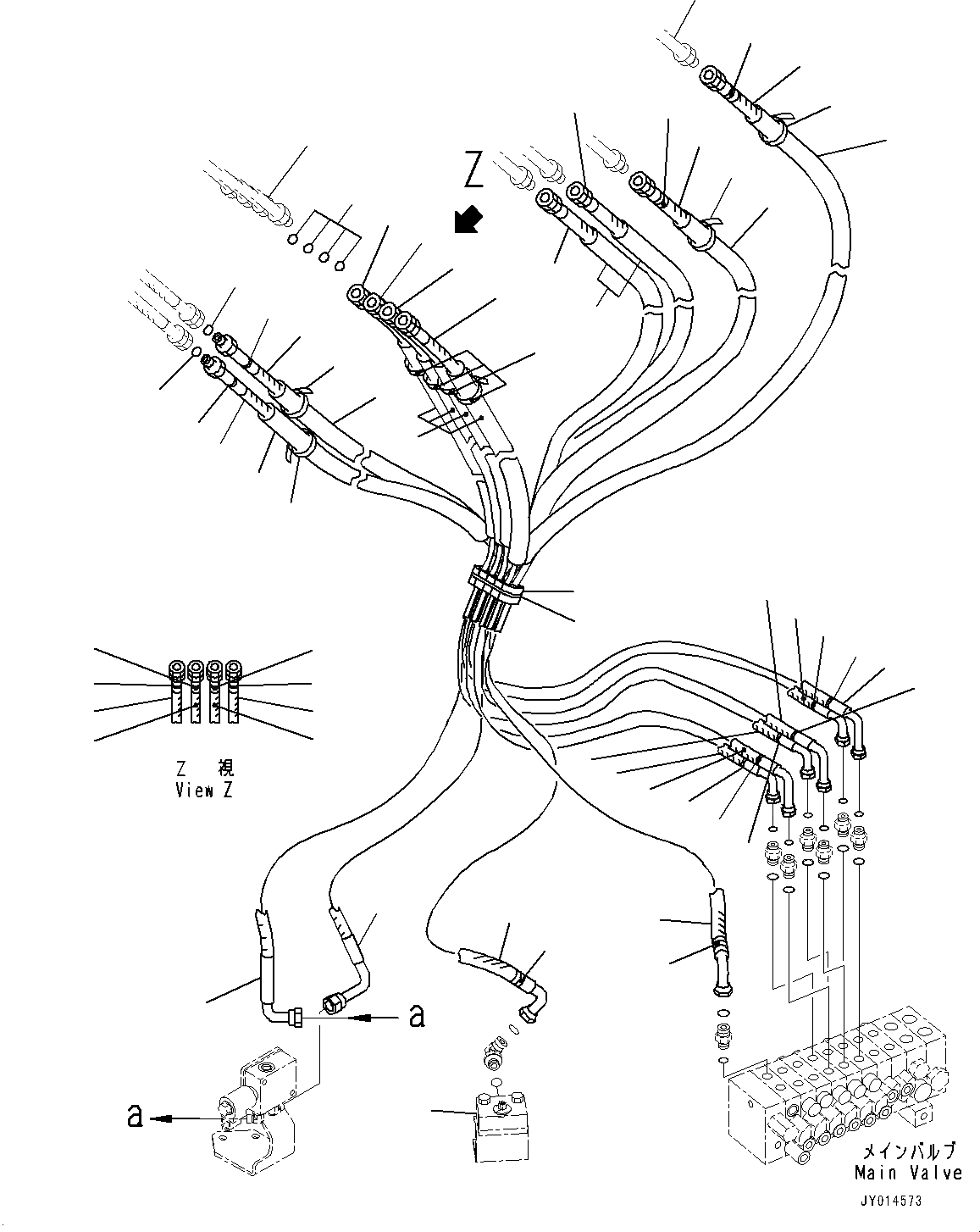 Z

Z 視
View Z

a

a

メインバルブ
Main Valve

JY014573