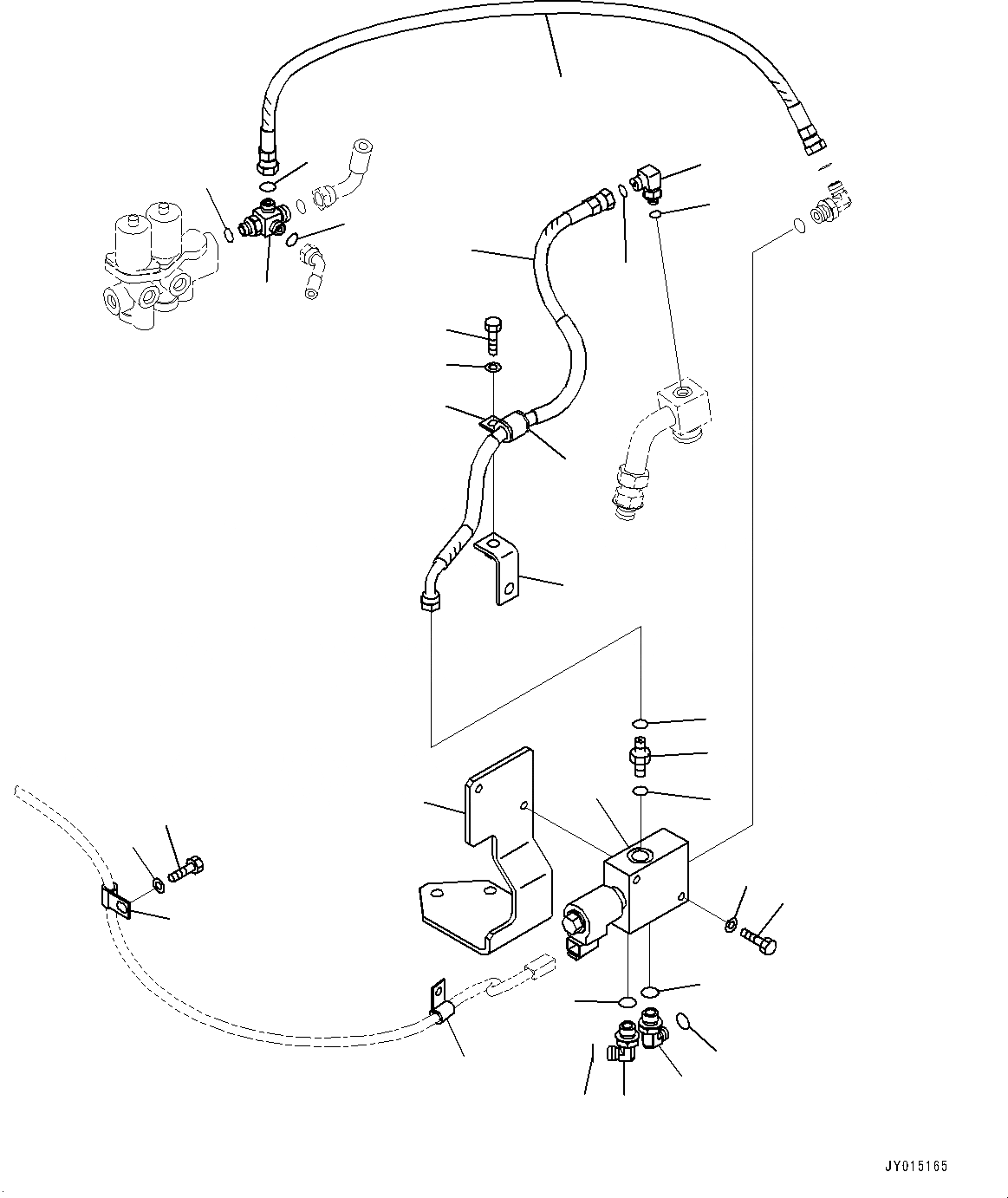 JY015165