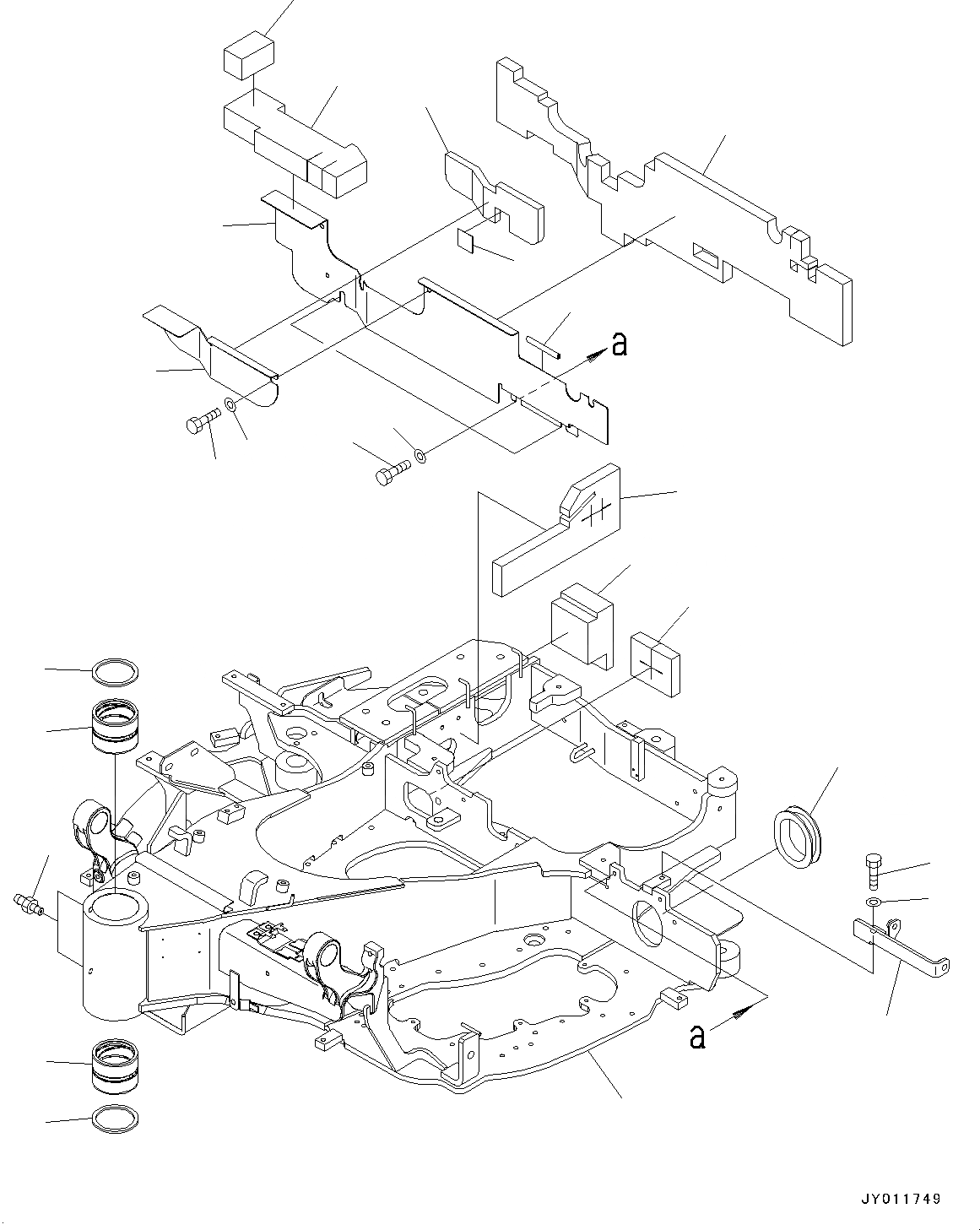 a

a

JY011749