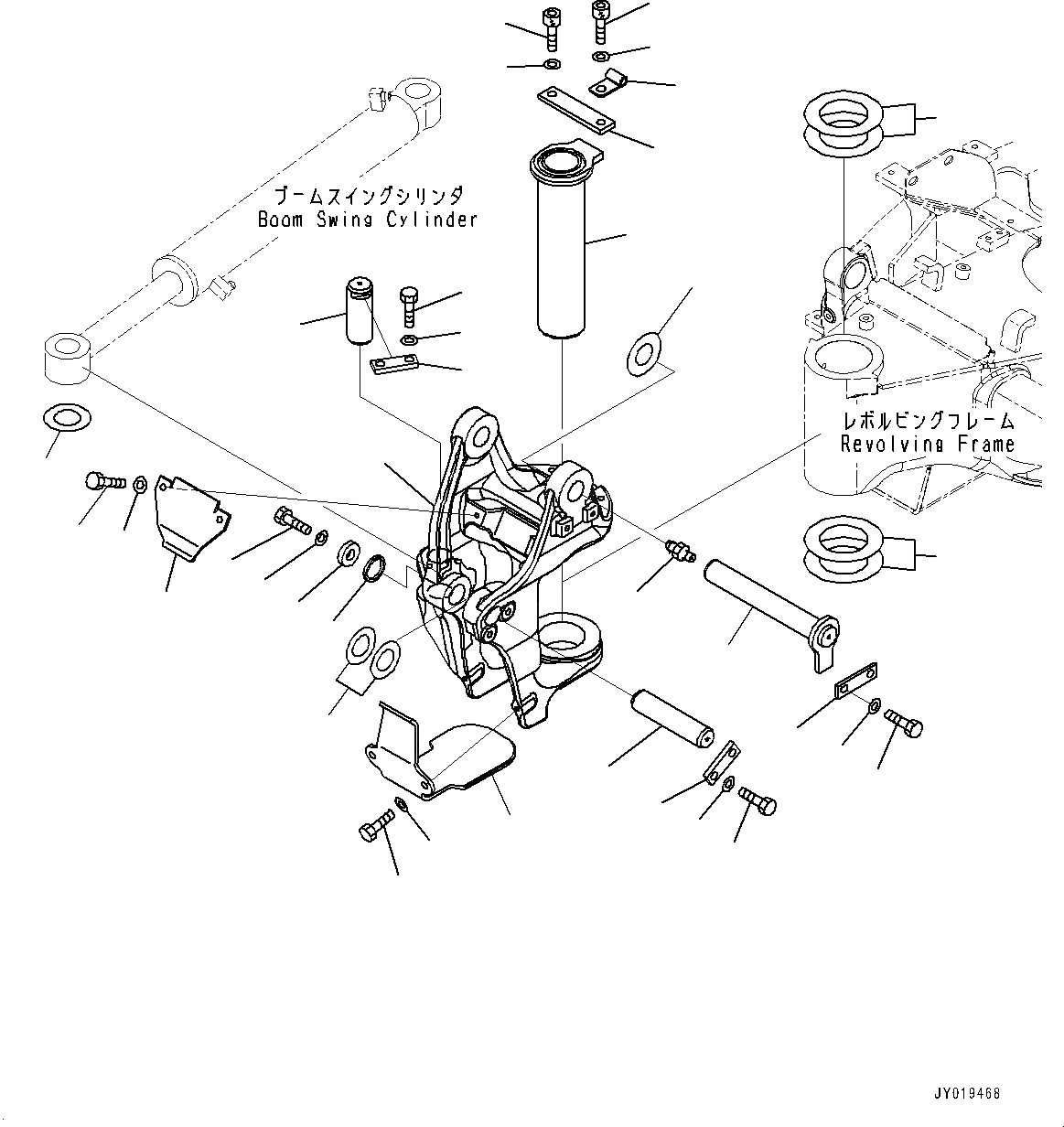 ブームスイングシリンダ
Boom Swing Cylinder

レボルビングフレーム
Revolving Frame

JY019468