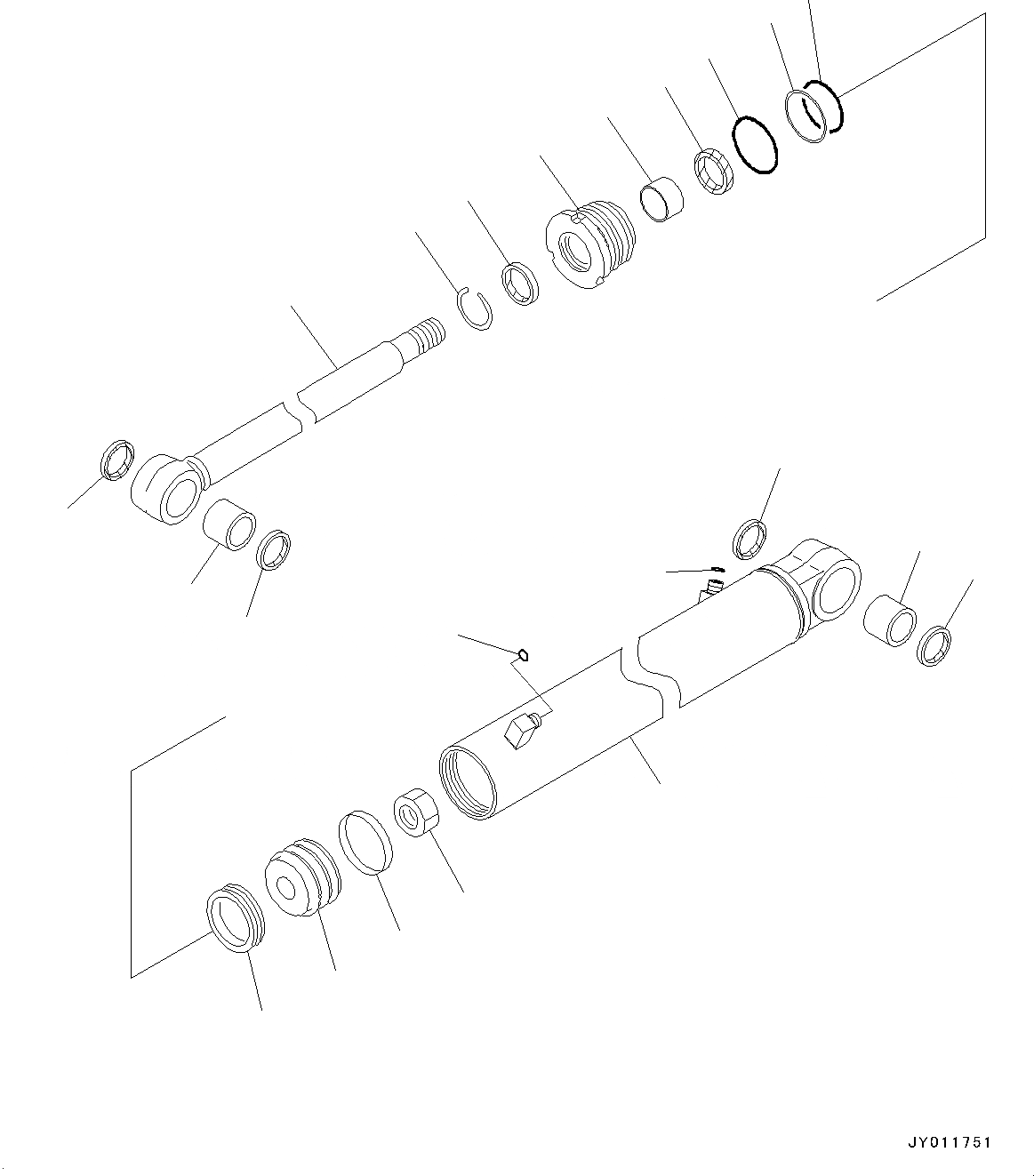 JY011751