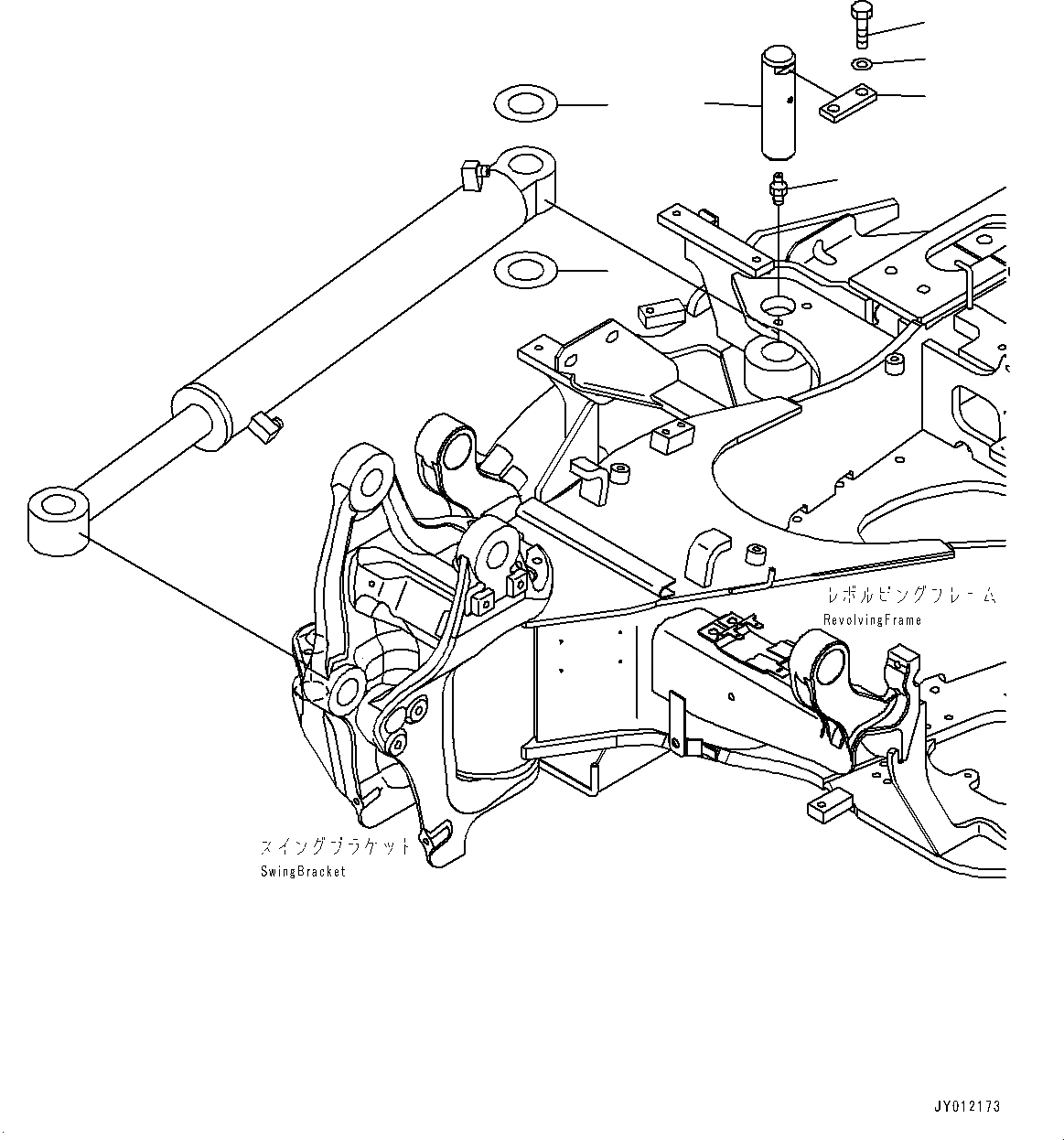 レボルビングフレーム
RevolvingFrame

スイングブラケット
SwingBracket

JY012173