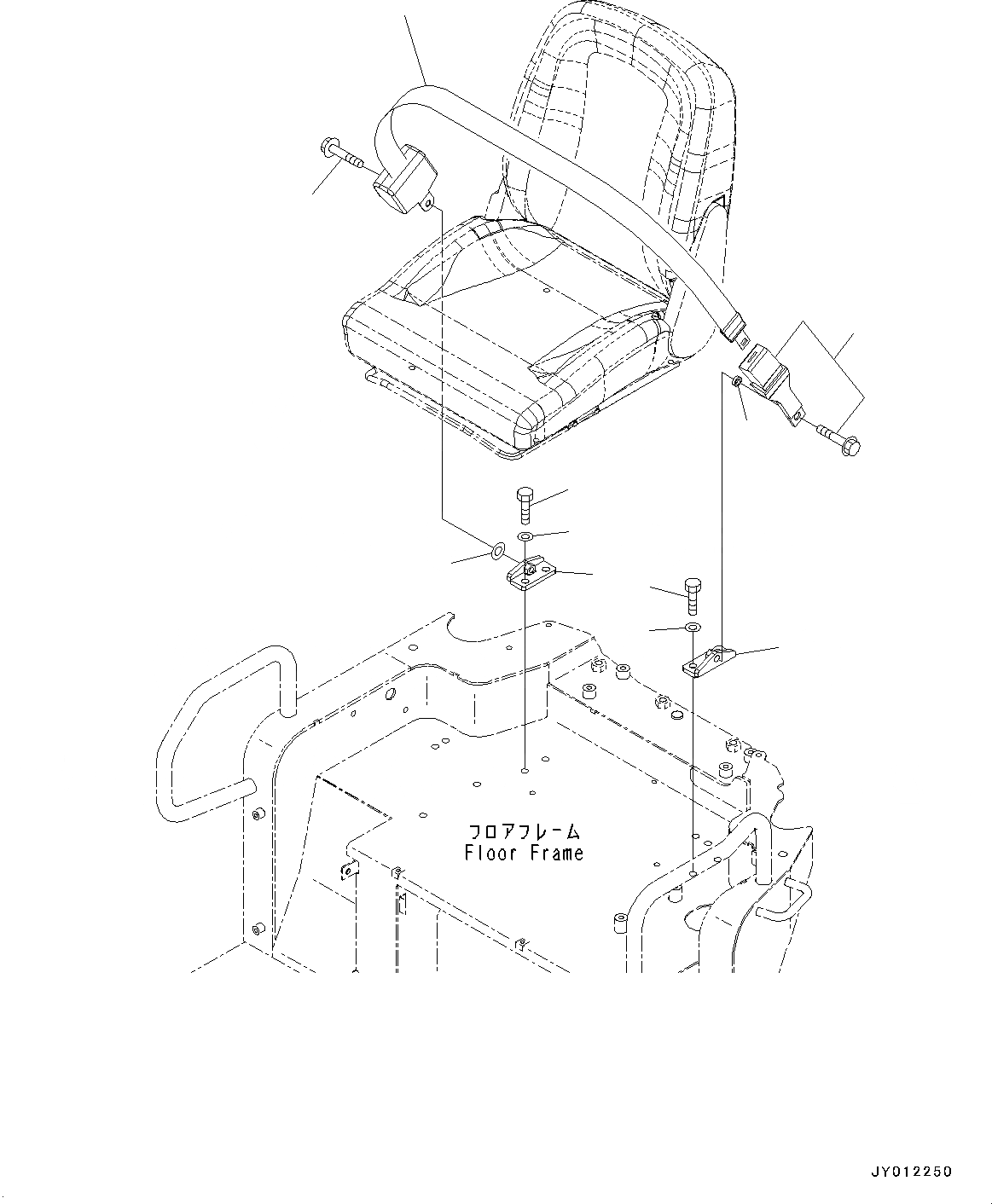 フロアフレーム
Floor Frame

JY012250