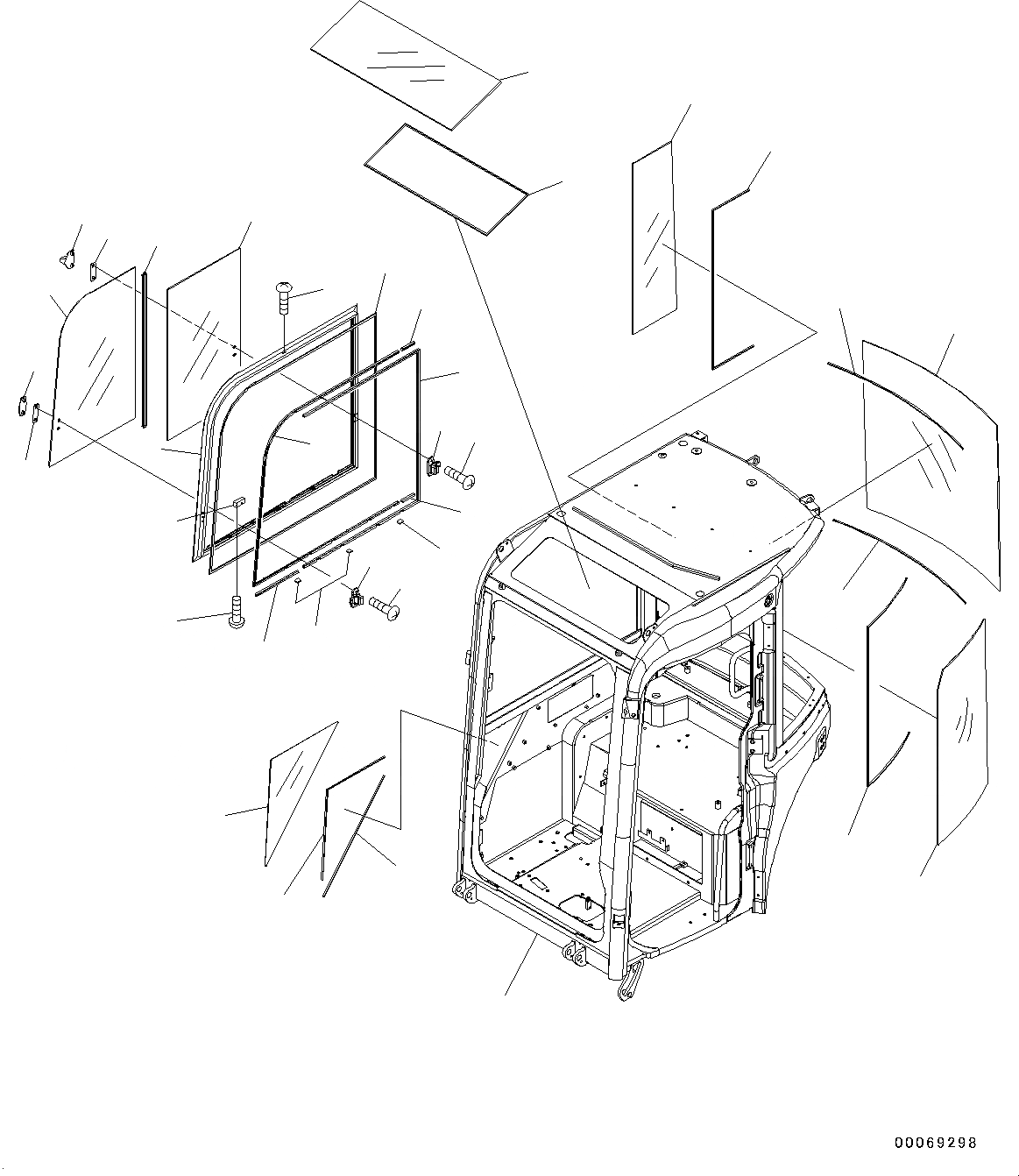 00069298