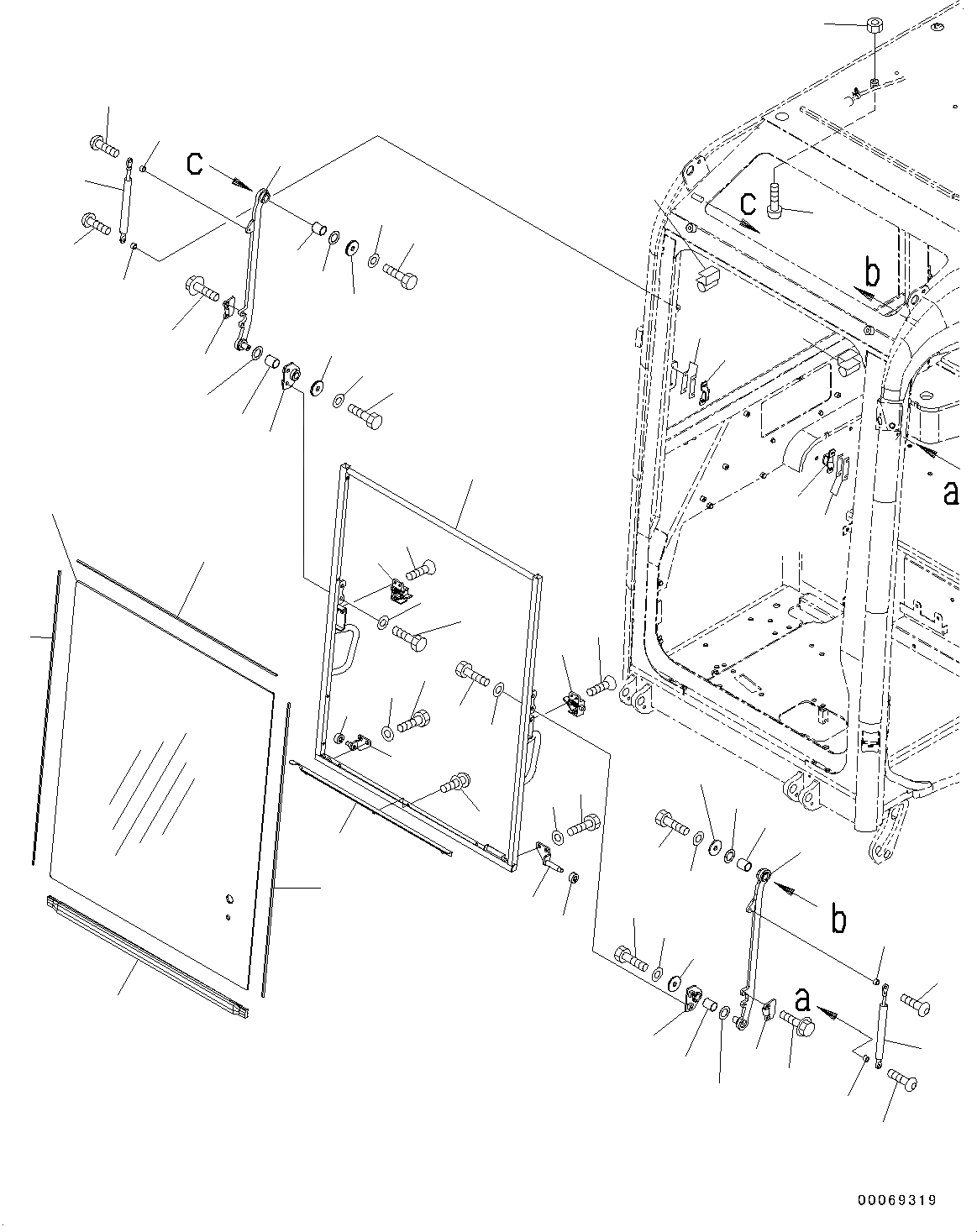 c
c
b
a
b
a
00069319