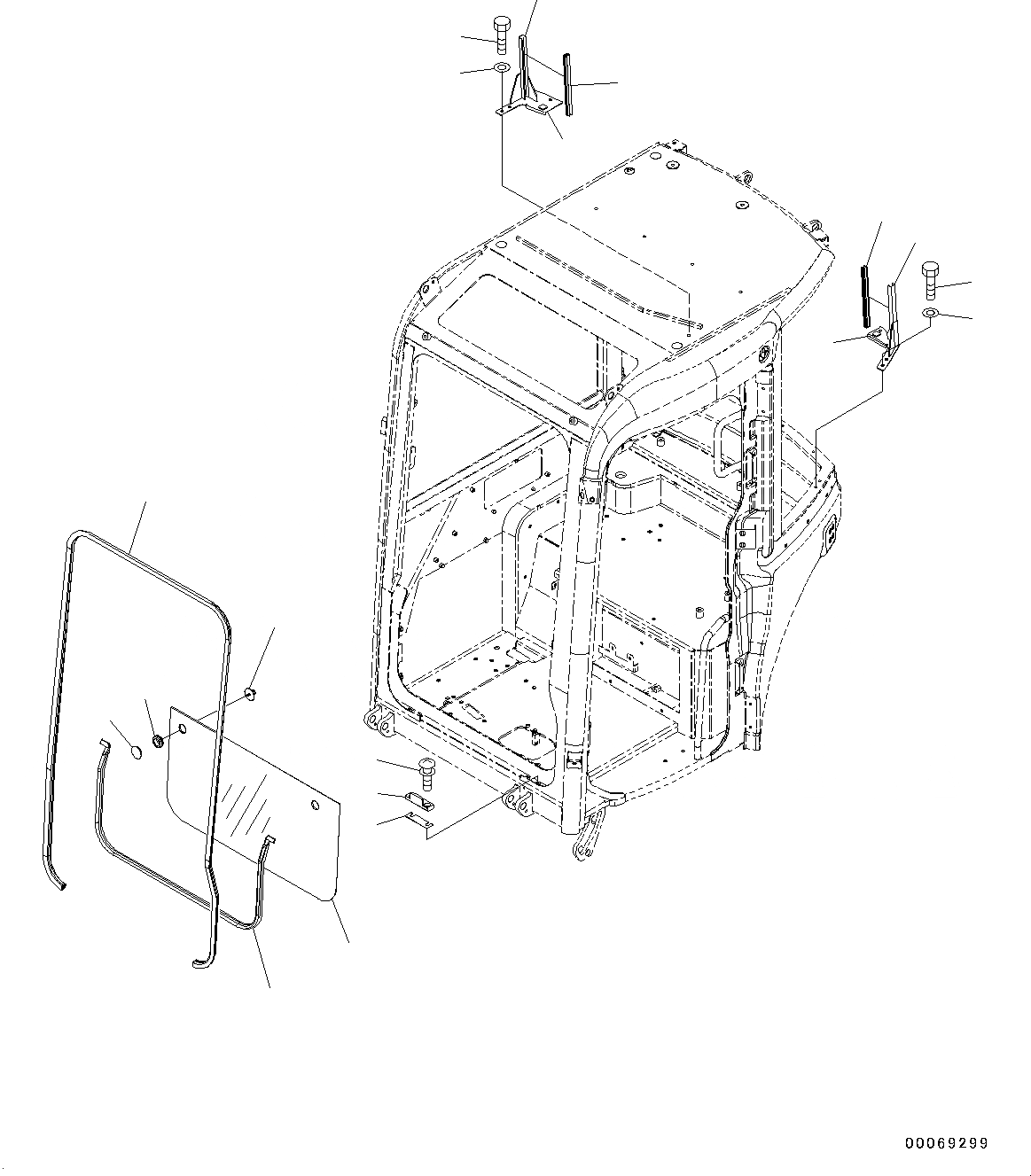 00069299