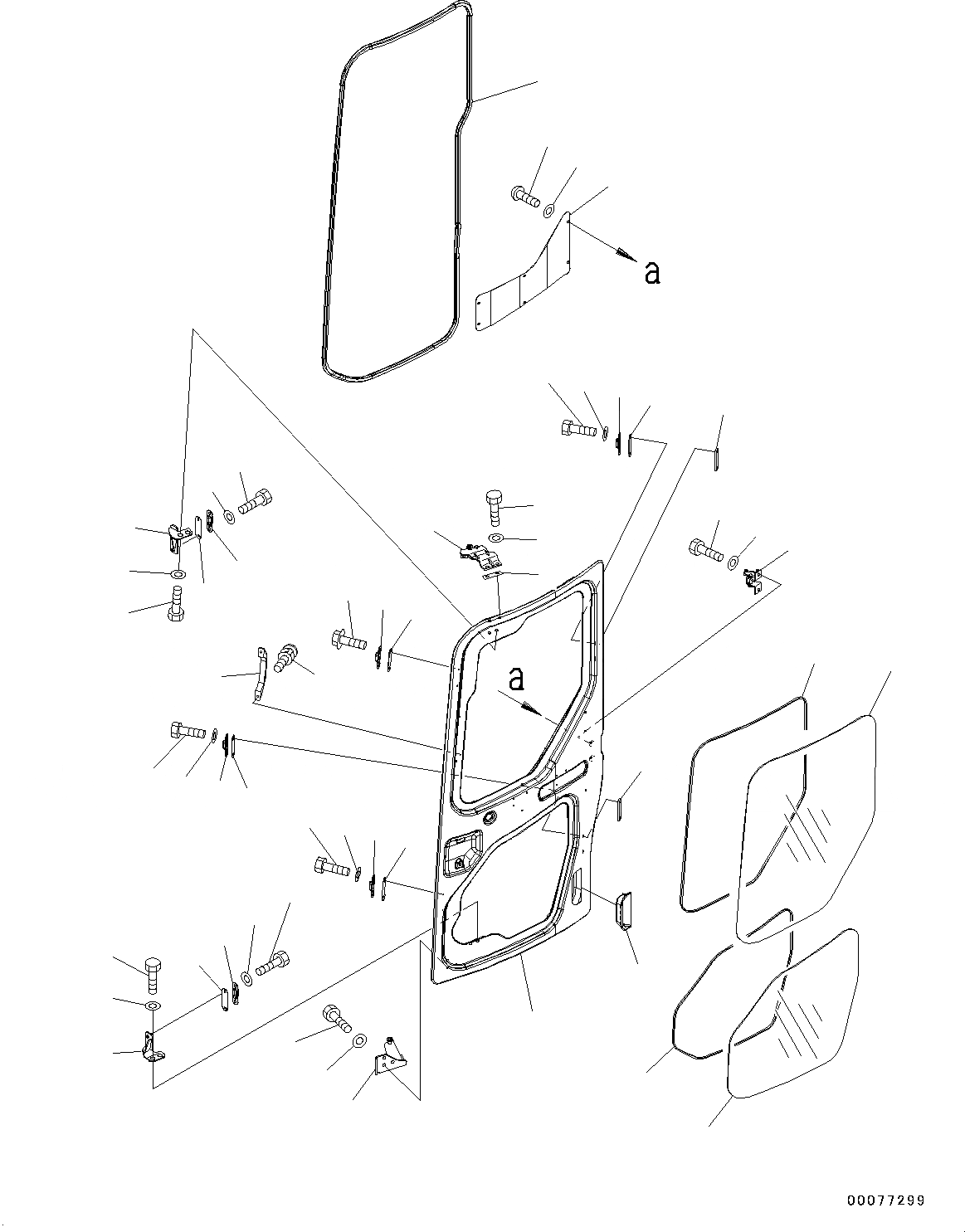 a

a

00077299