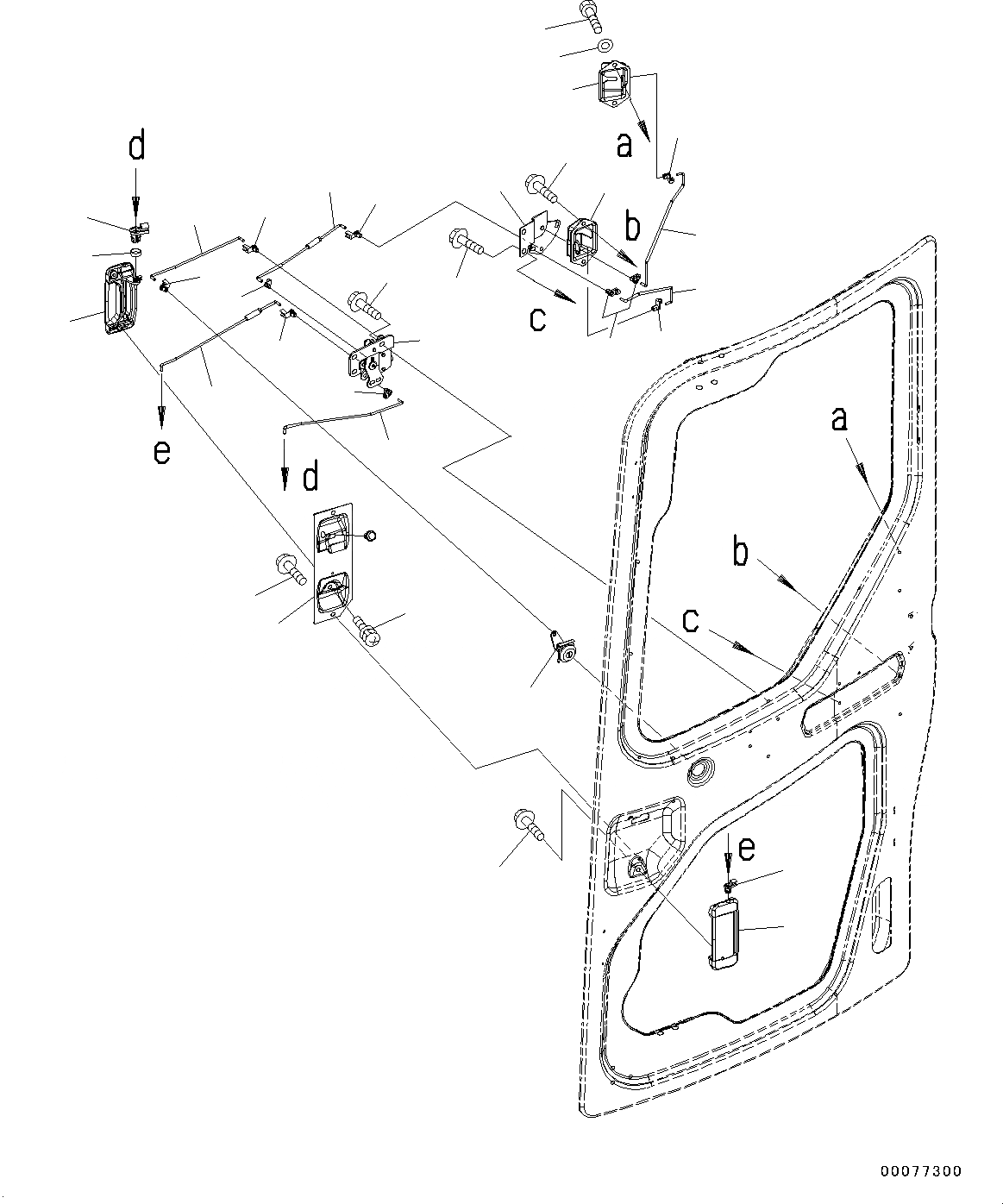 a
d
b
c
e
d
a
b
c
e
00077300