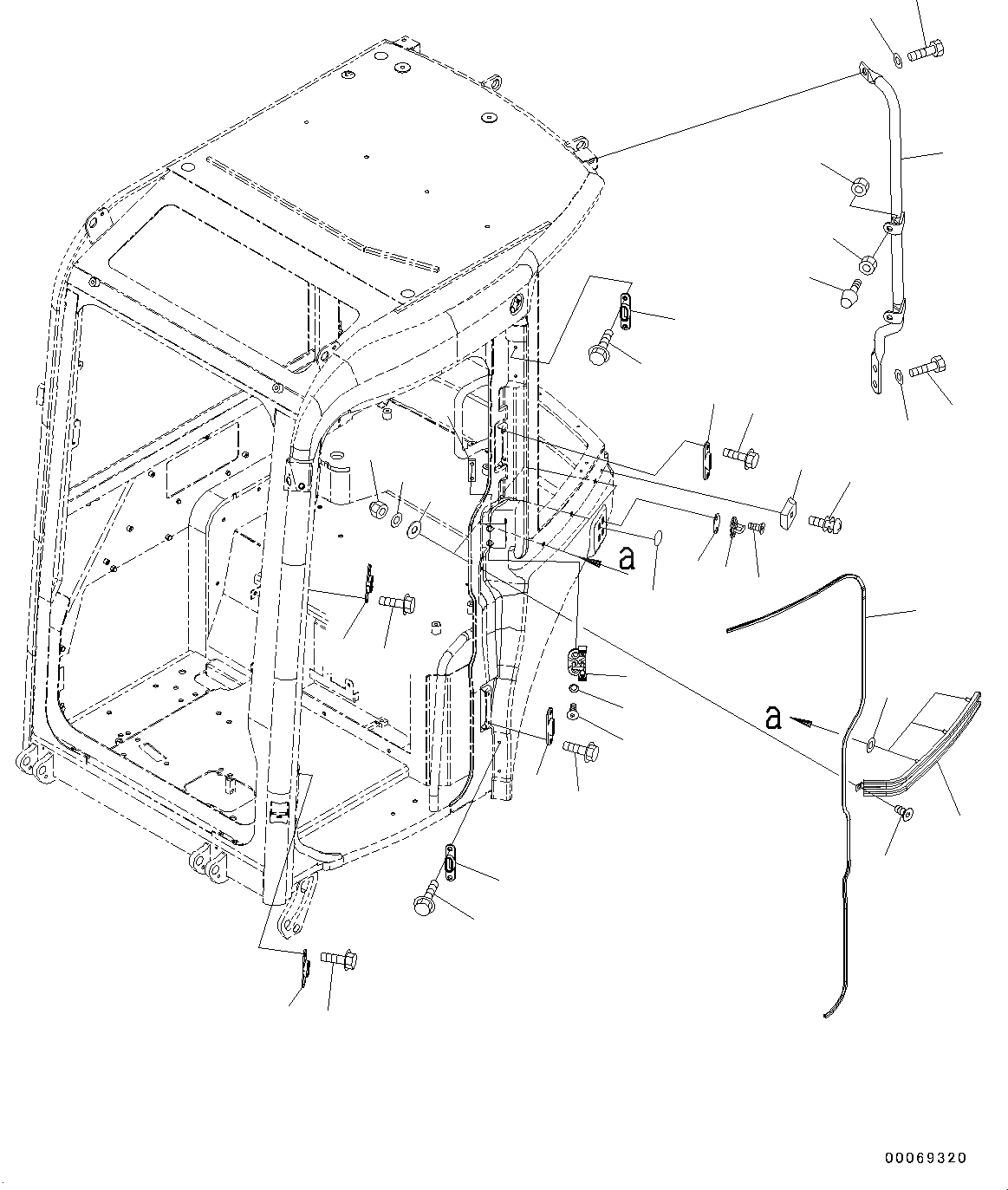 a

a

00069320