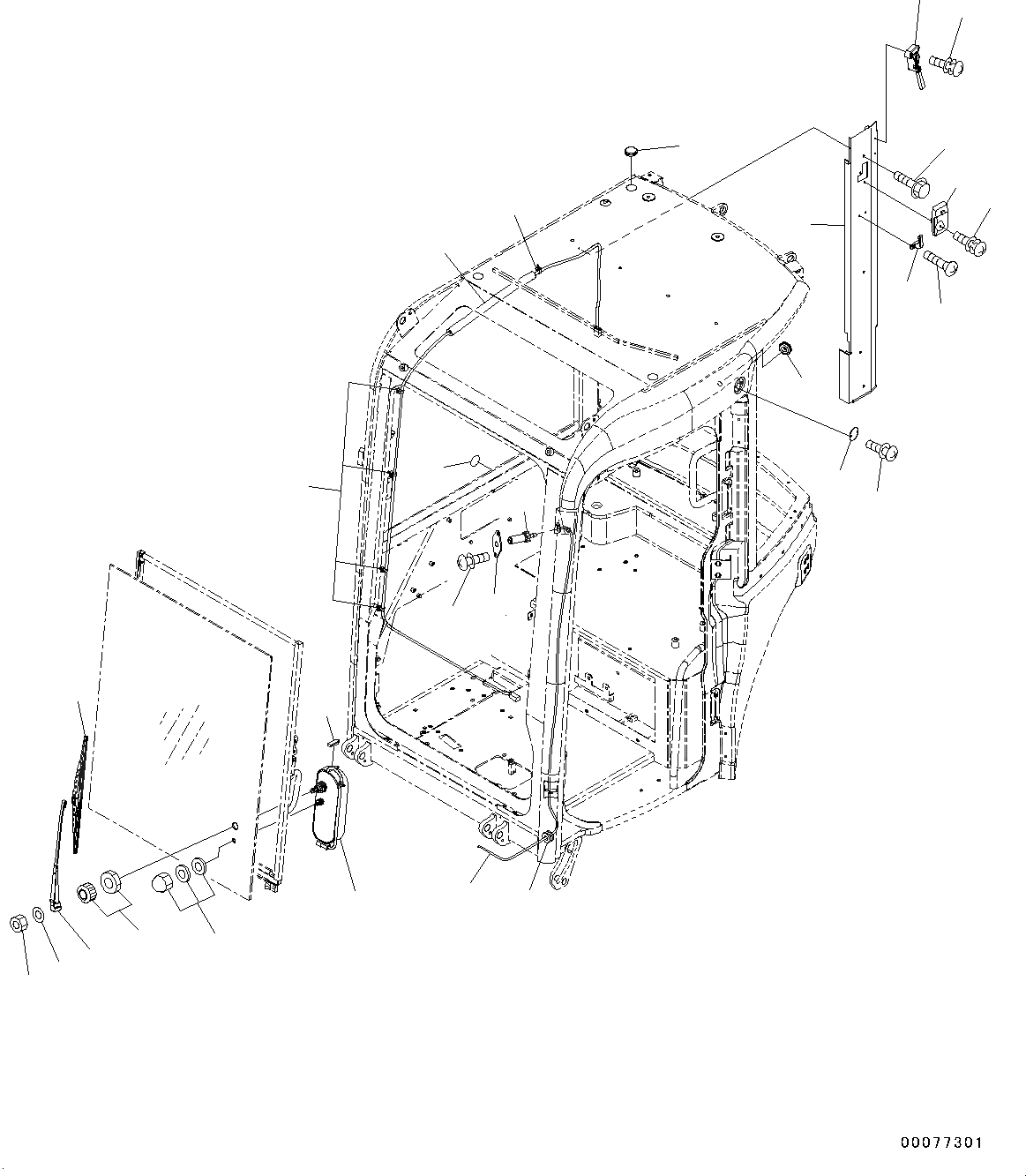 00077301