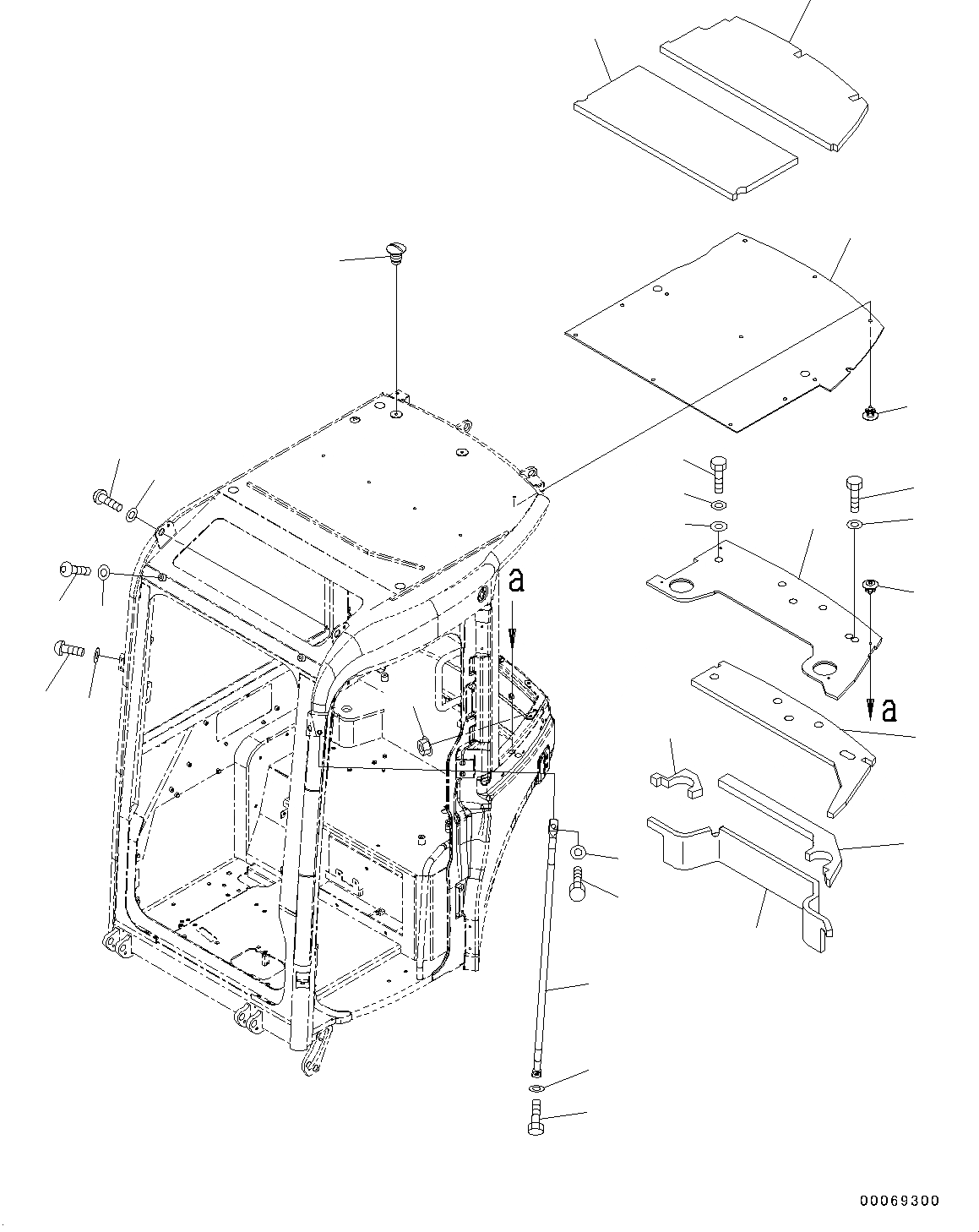 a

a

00069300