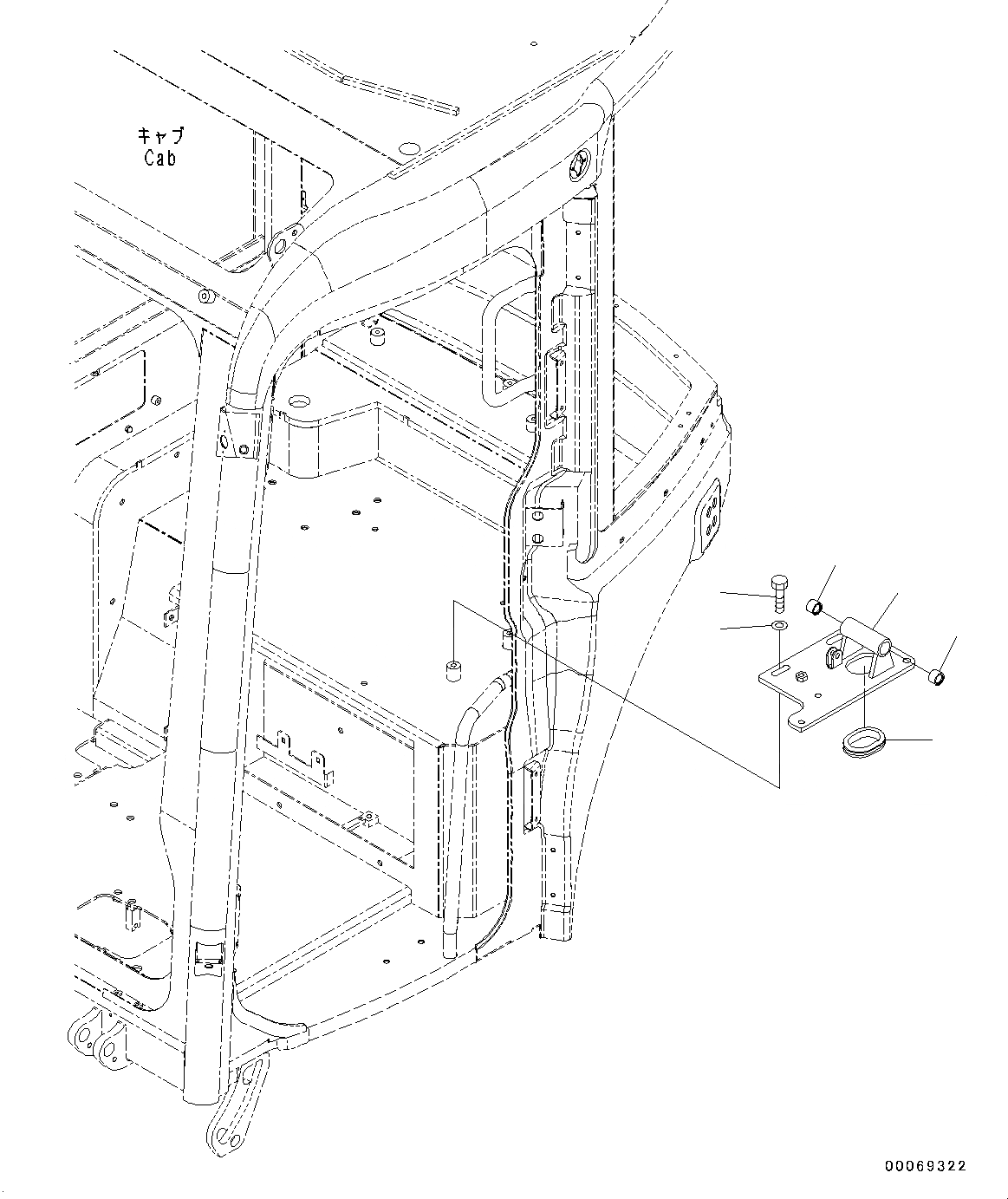 キャブ
Cab

00069322