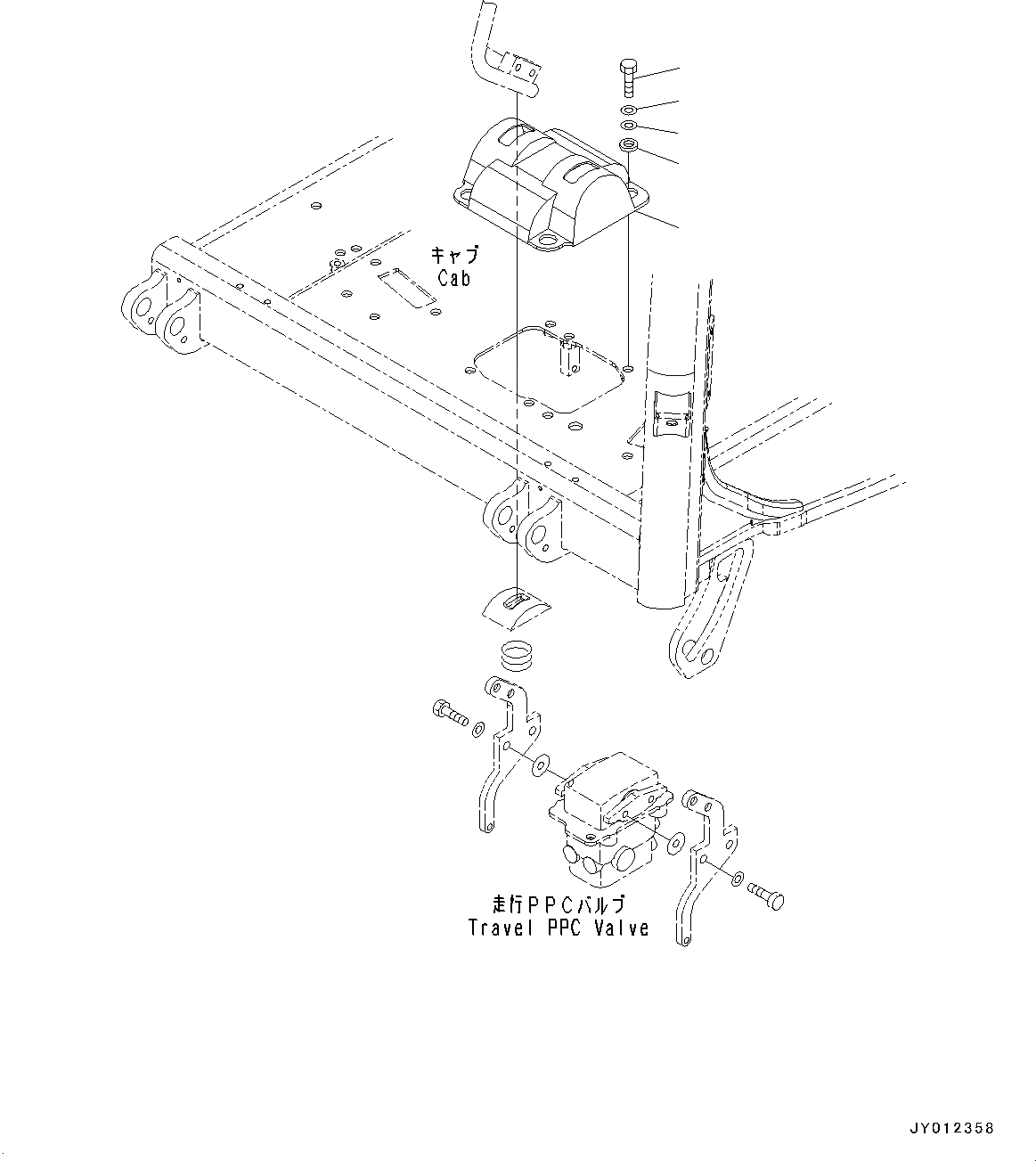 キャブ
Cab

走行PPCバルブ
Travel PPC Valve

JY012358