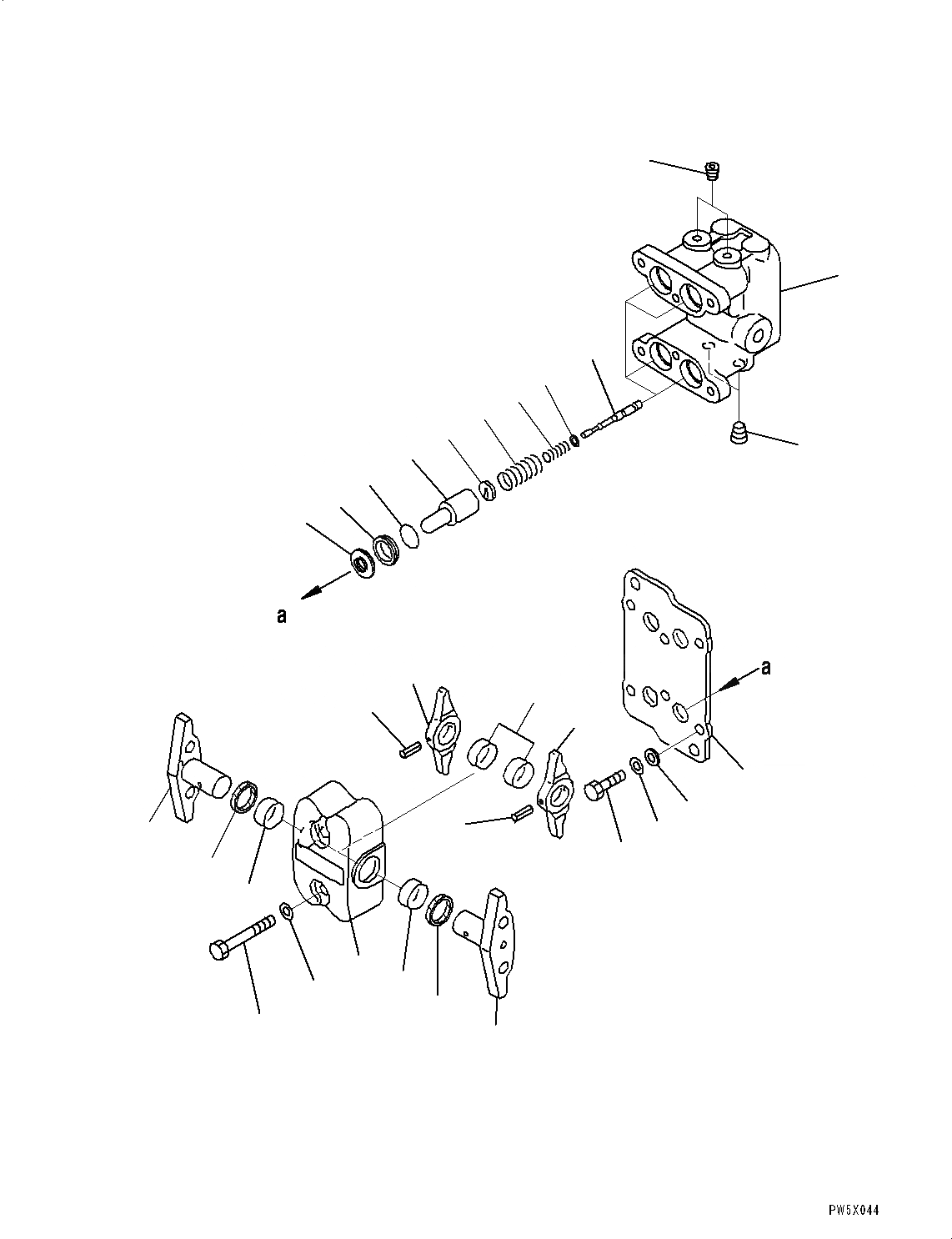 a

a

PW5X044