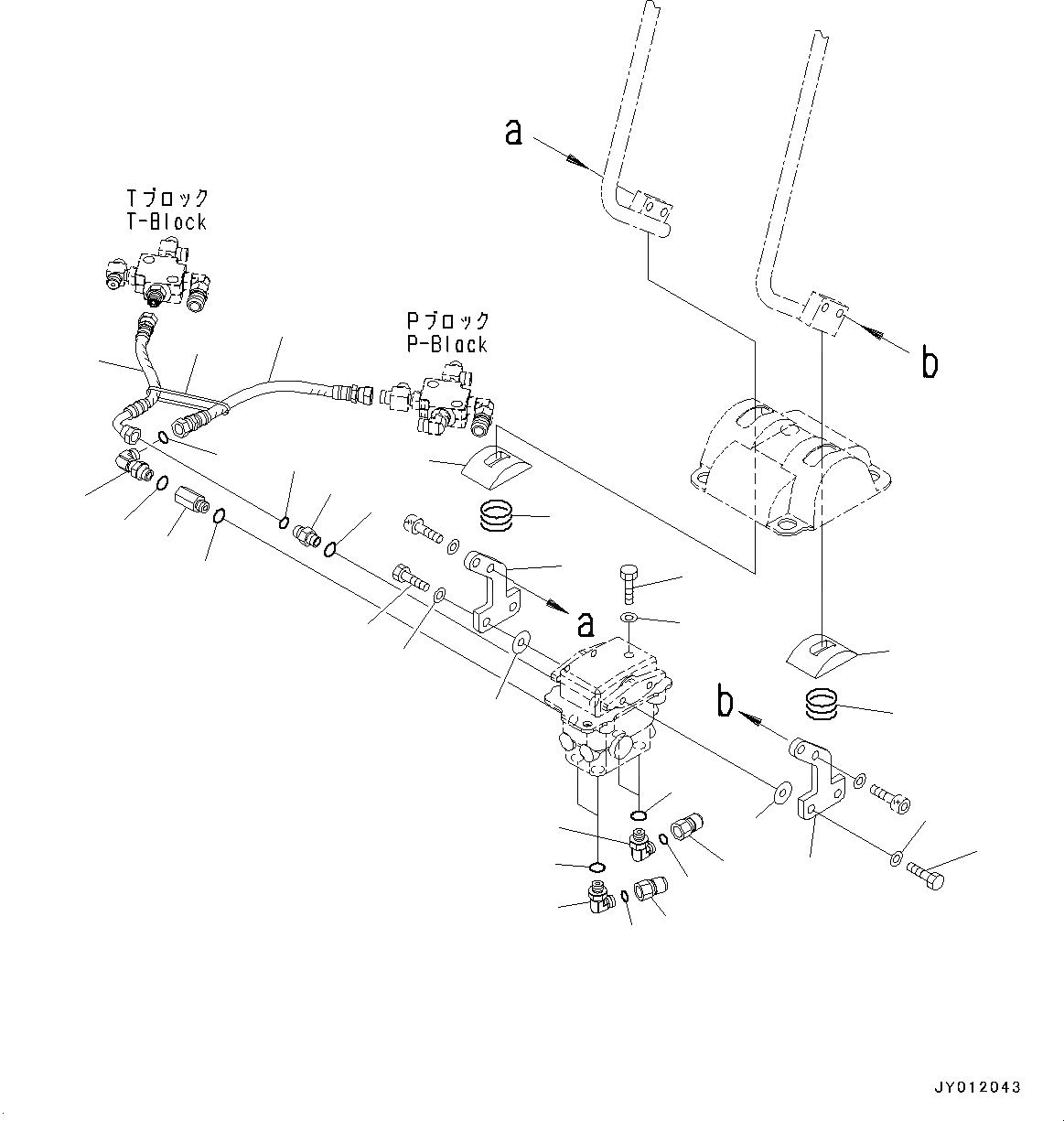 a

Tブロック
T-Block

Pブロック
P-Block

b

a

b

JY012043