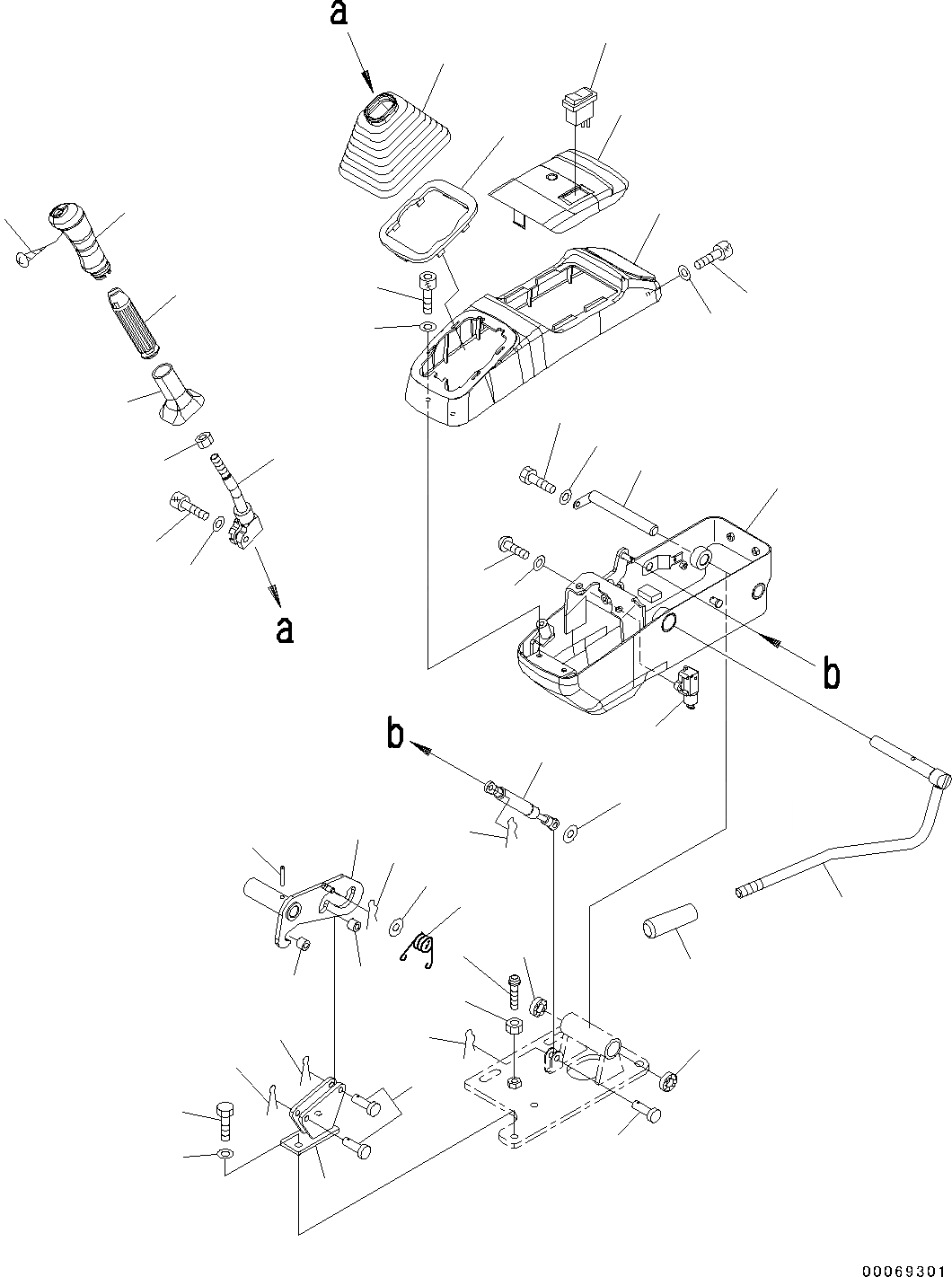 a
a
b
b
00069301