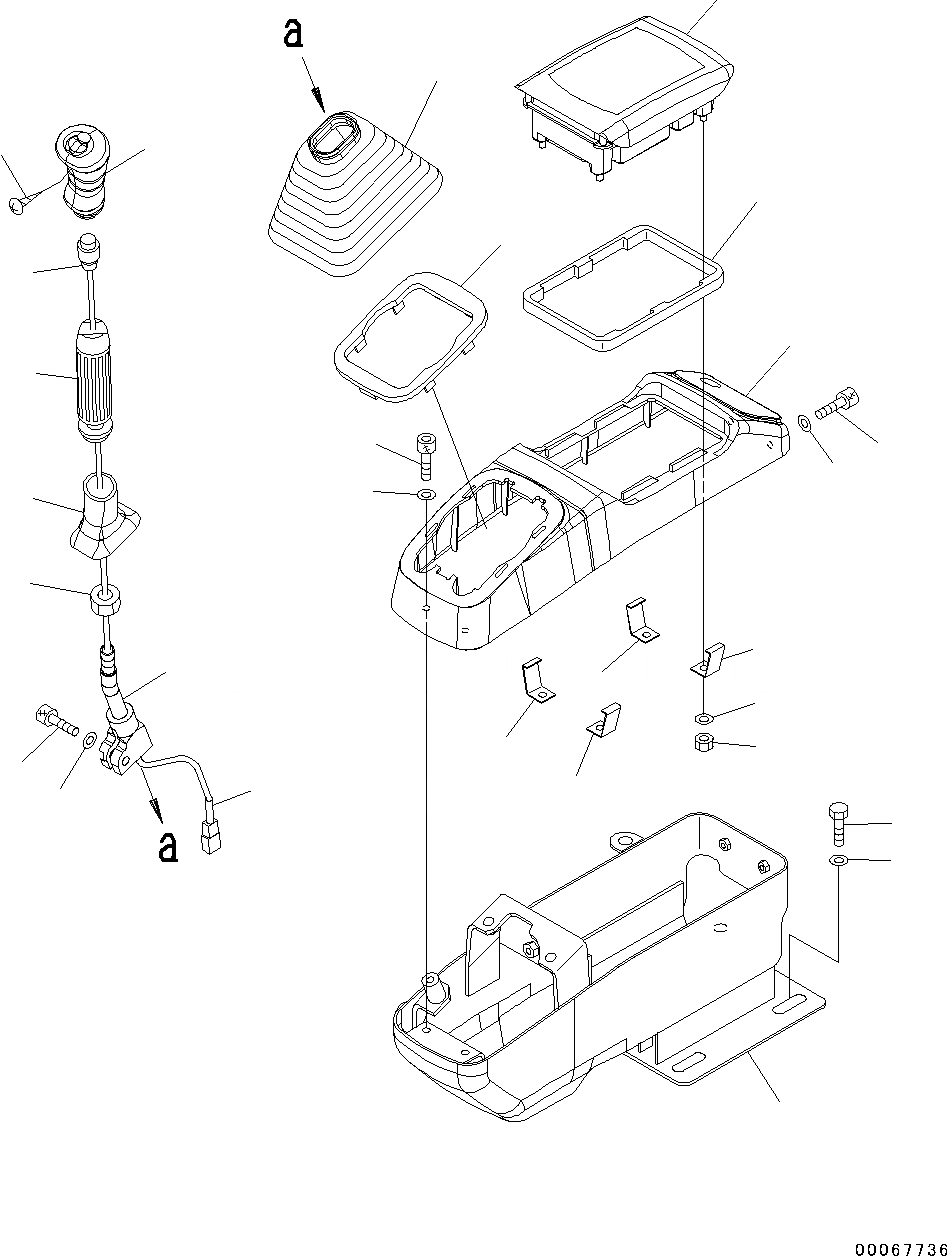 a

a

00067736