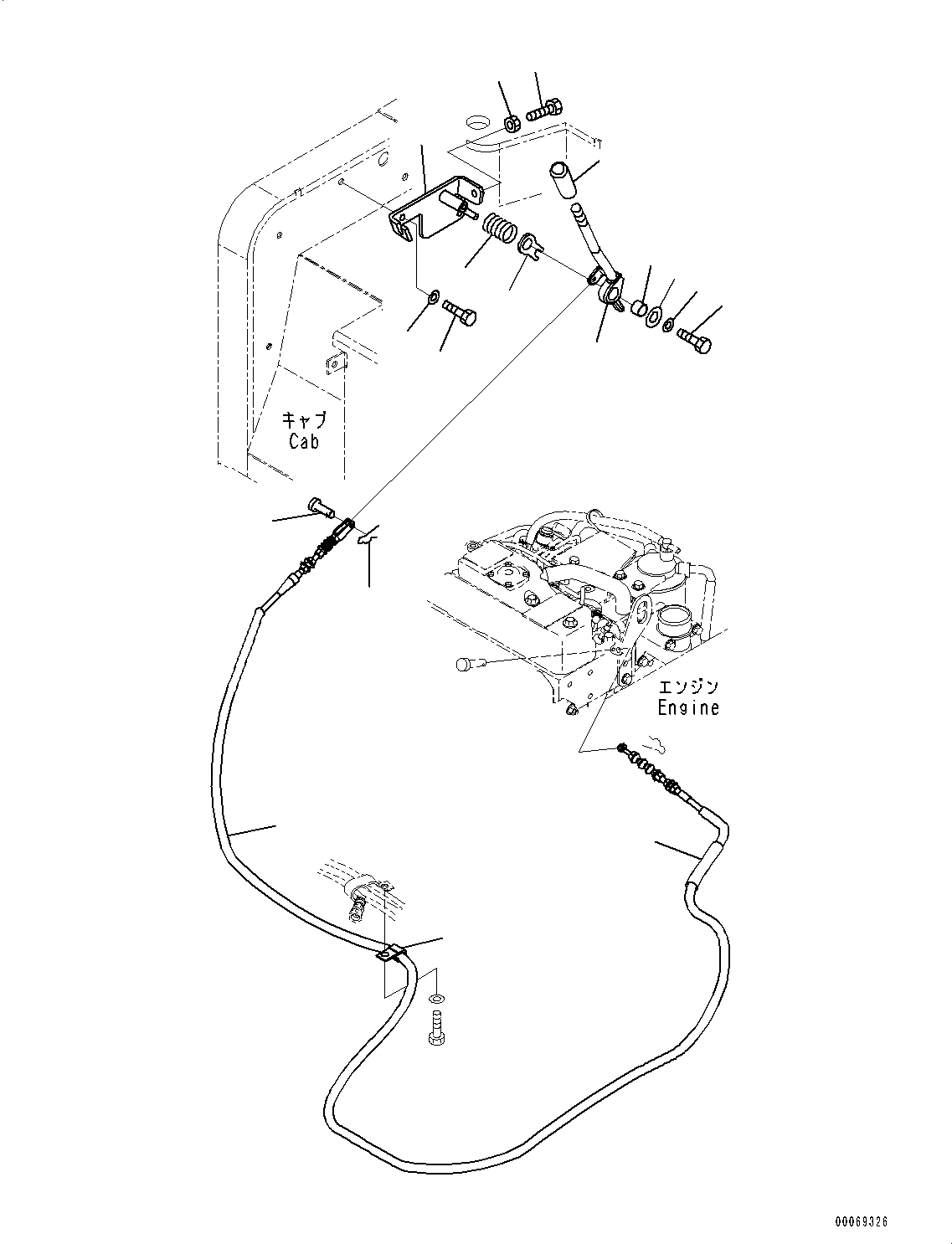 キャブ
Cab

エンジン
Engine

00069326