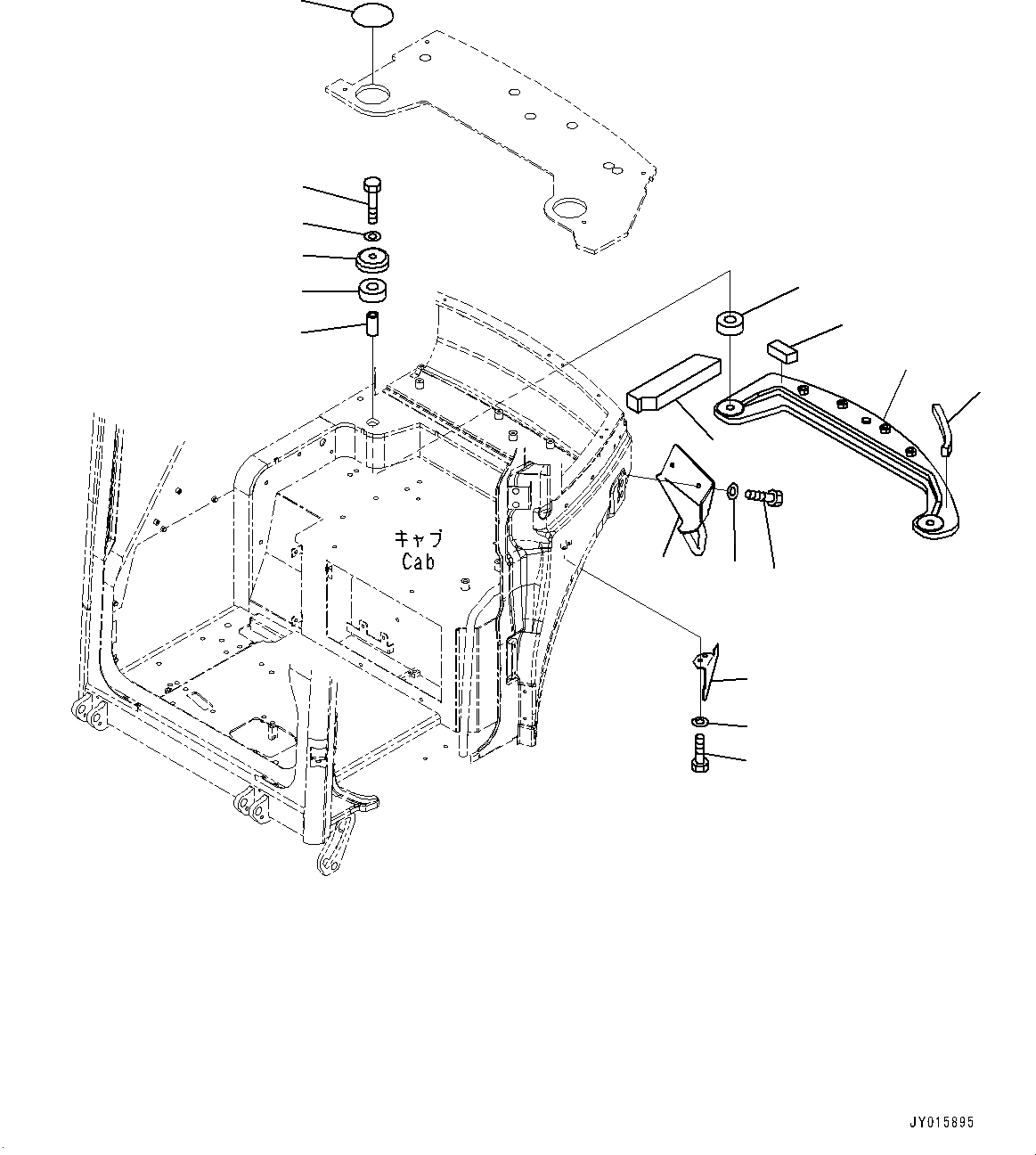 キャブ
Cab

JY015895