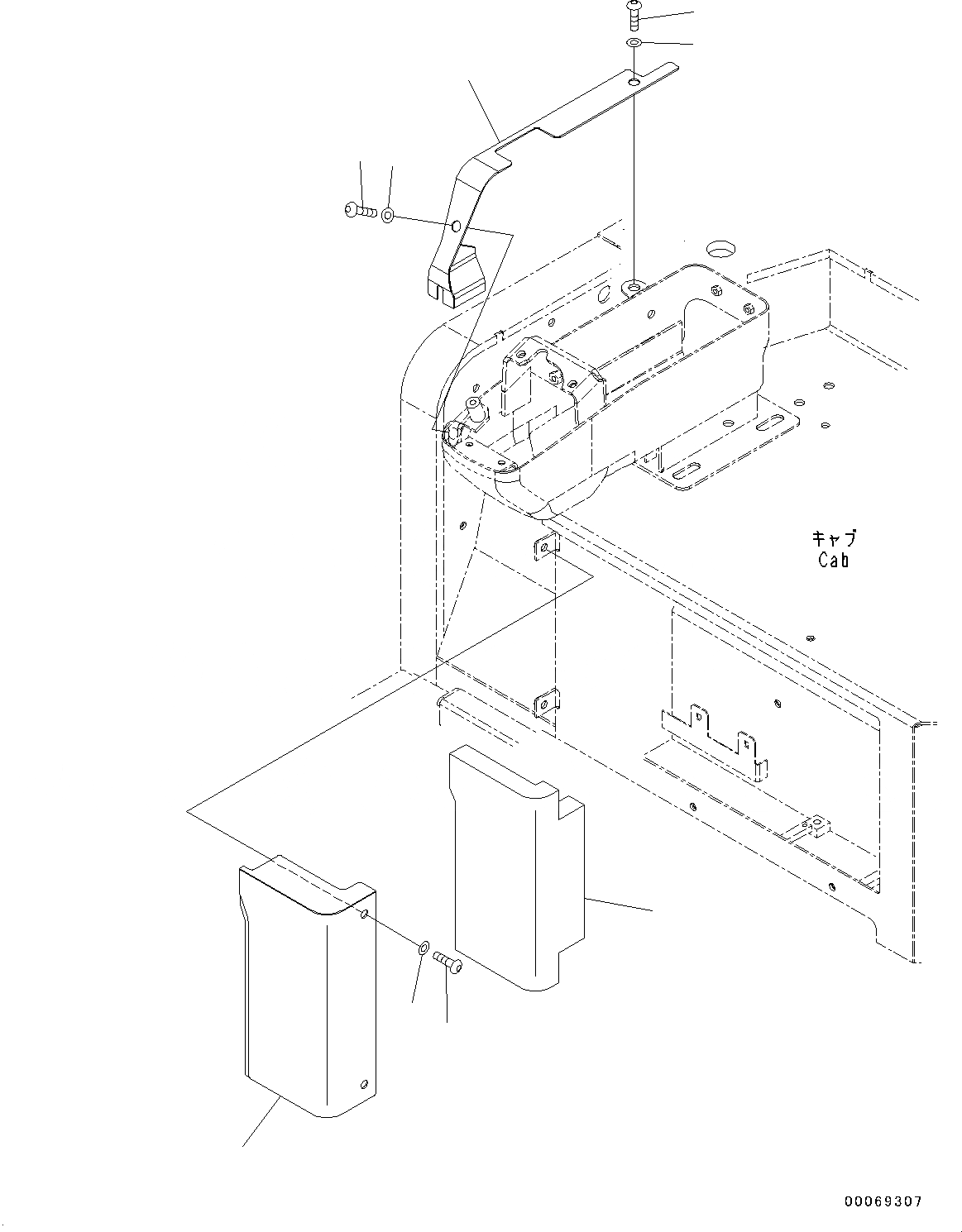 キャブ
Cab

00069307