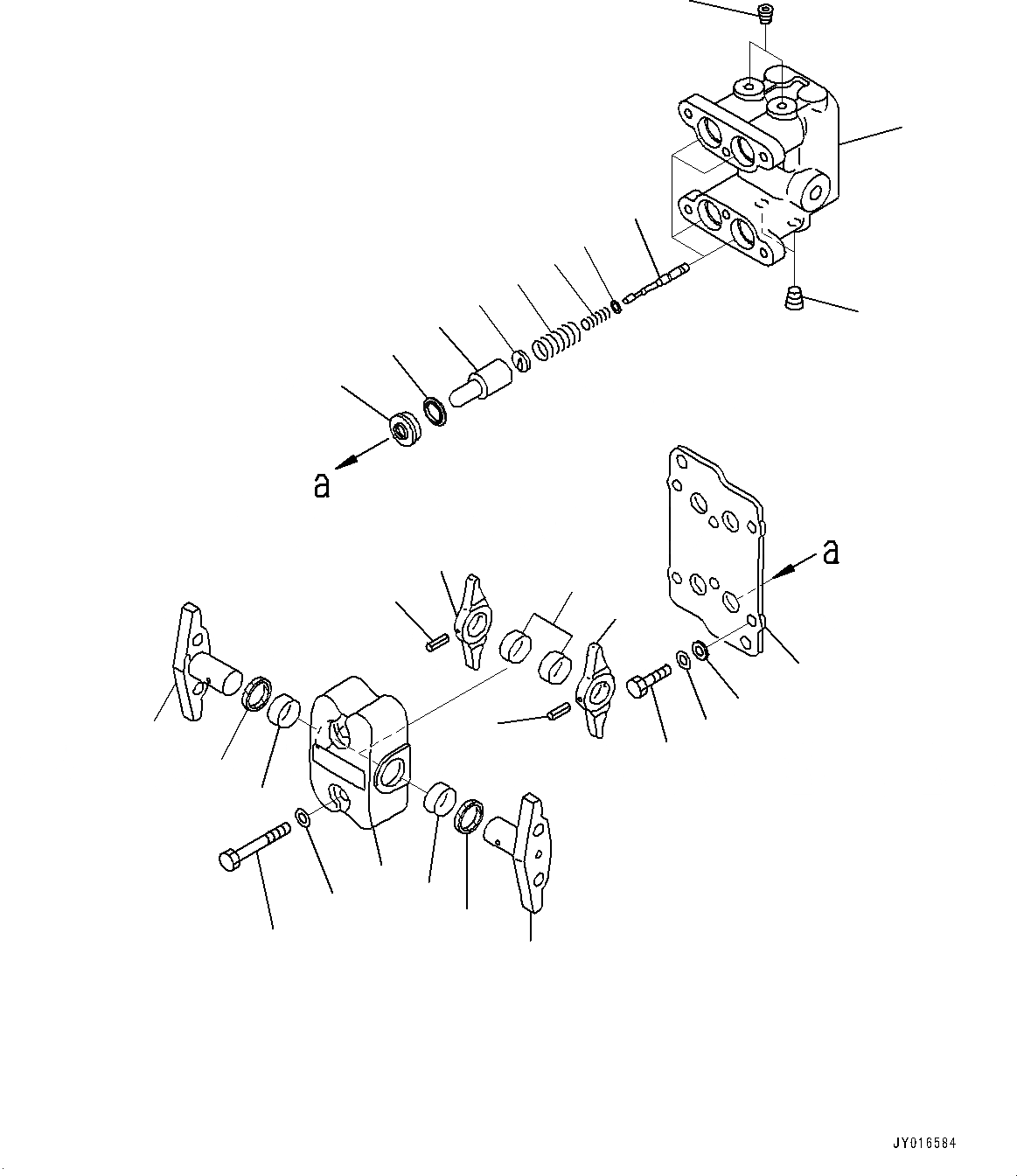 a

a

JY016584