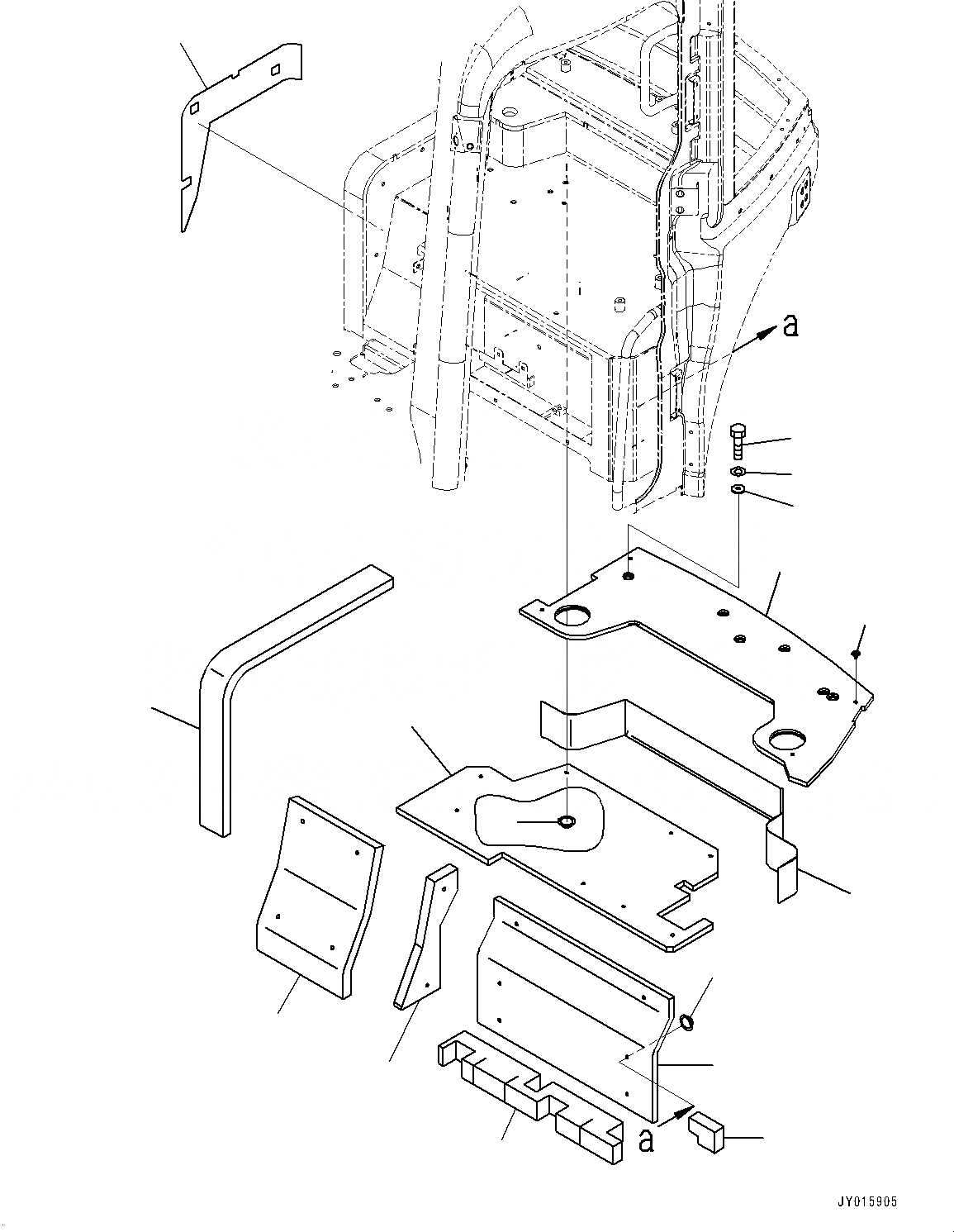 a

a

JY015905