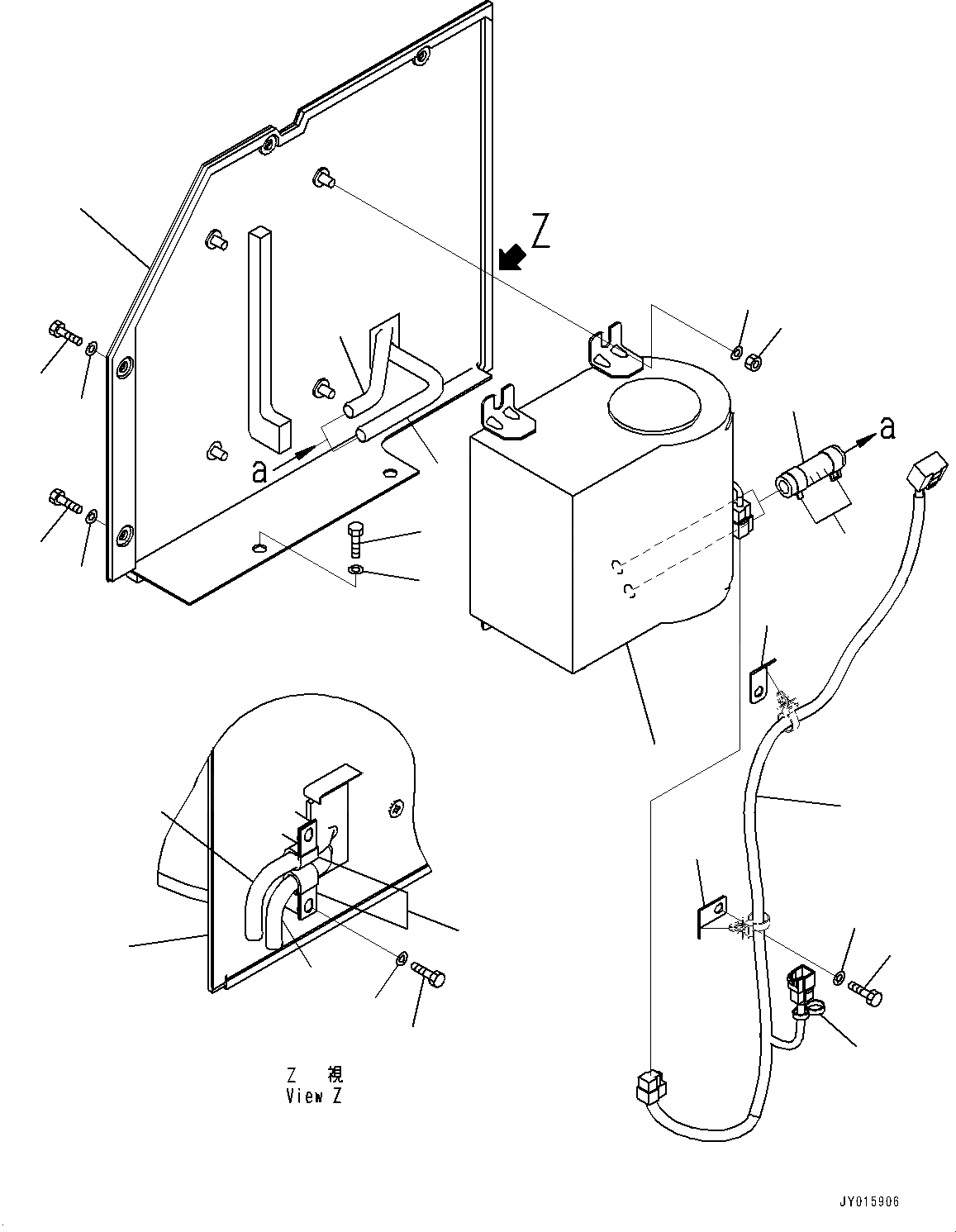 Z

a

a

Z 視
View Z

JY015906