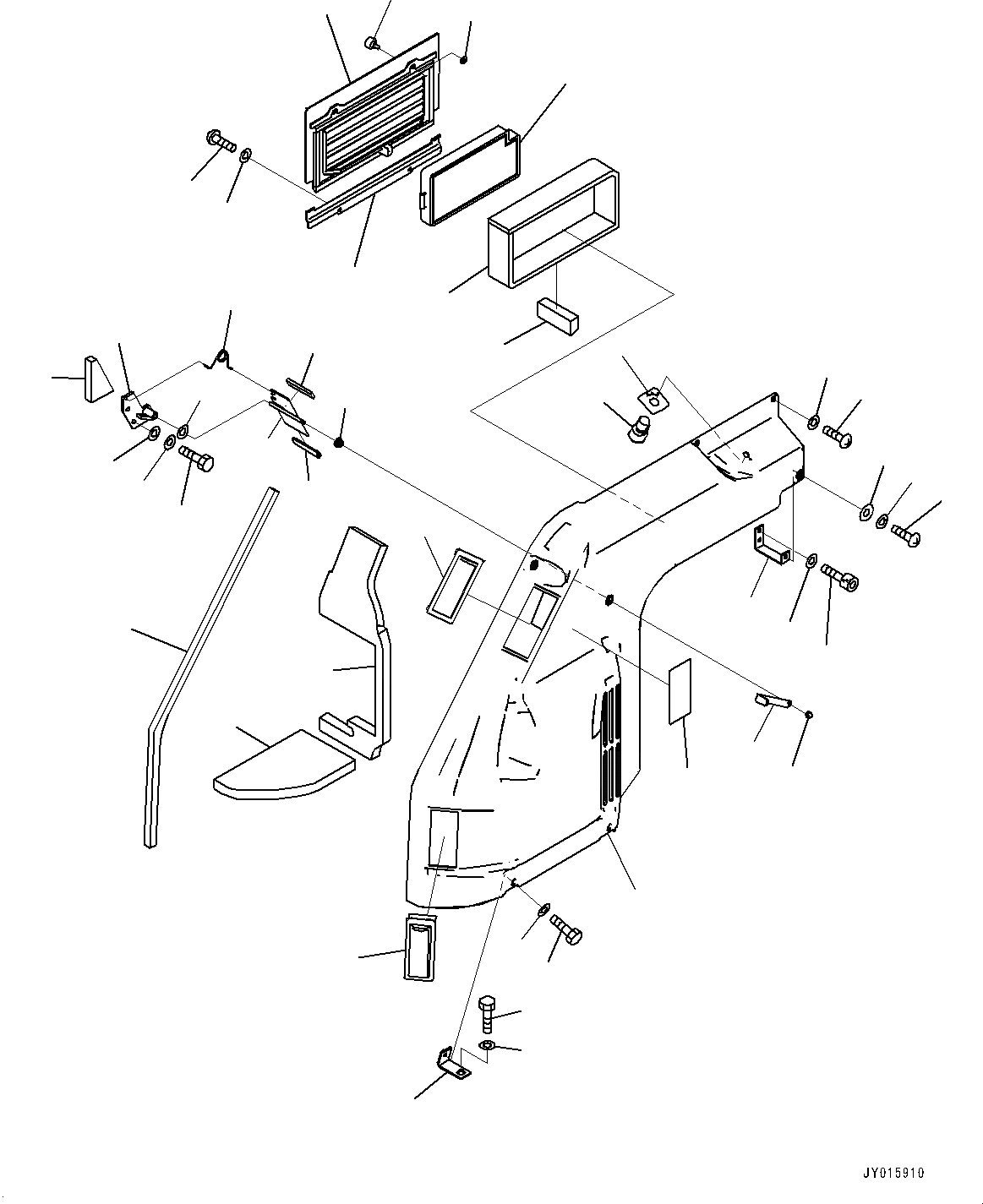 JY015910