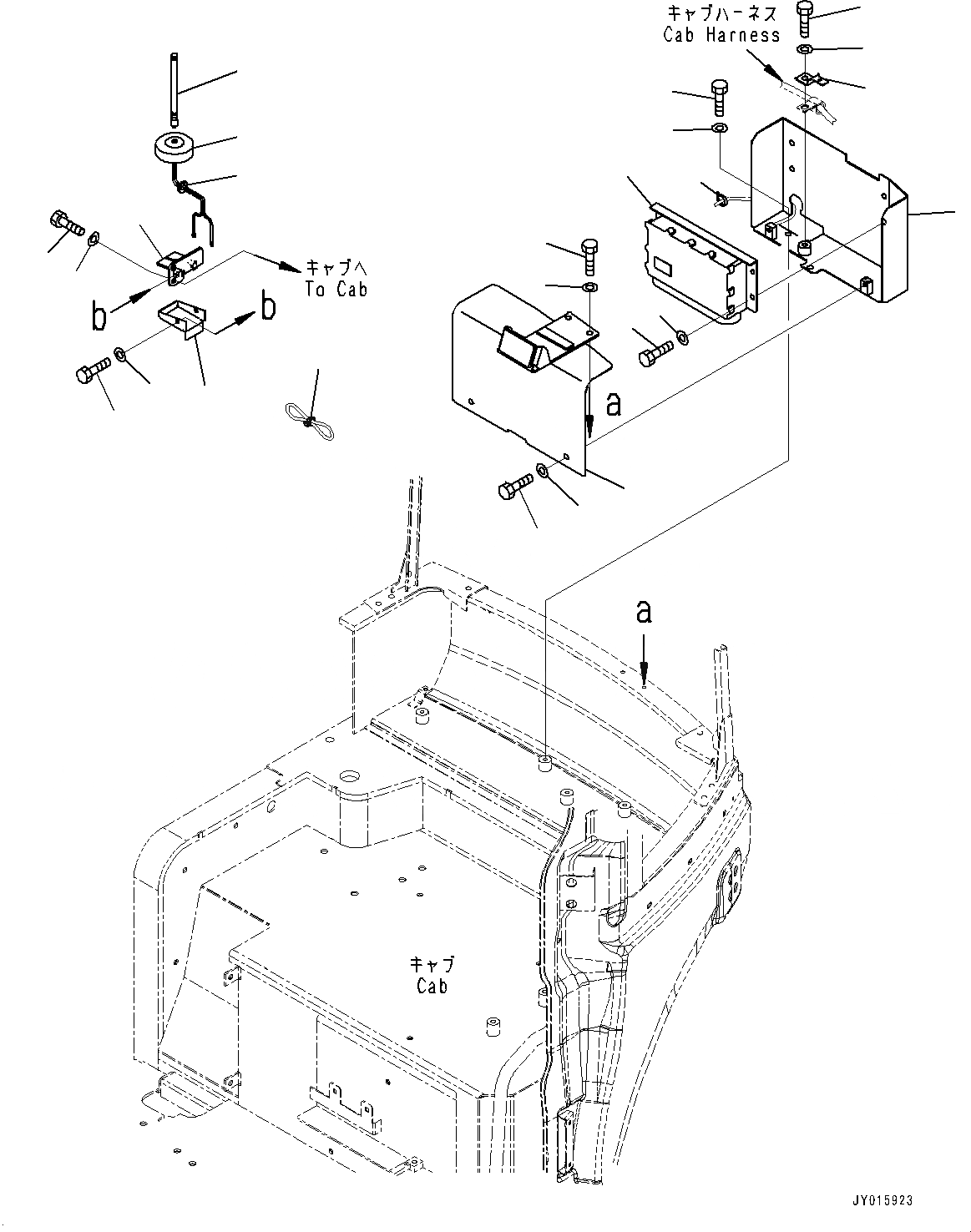 キャブハーネス
Cab Harness

キャブへ
To Cab

b

b

a

a

キャブ
Cab

JY015923