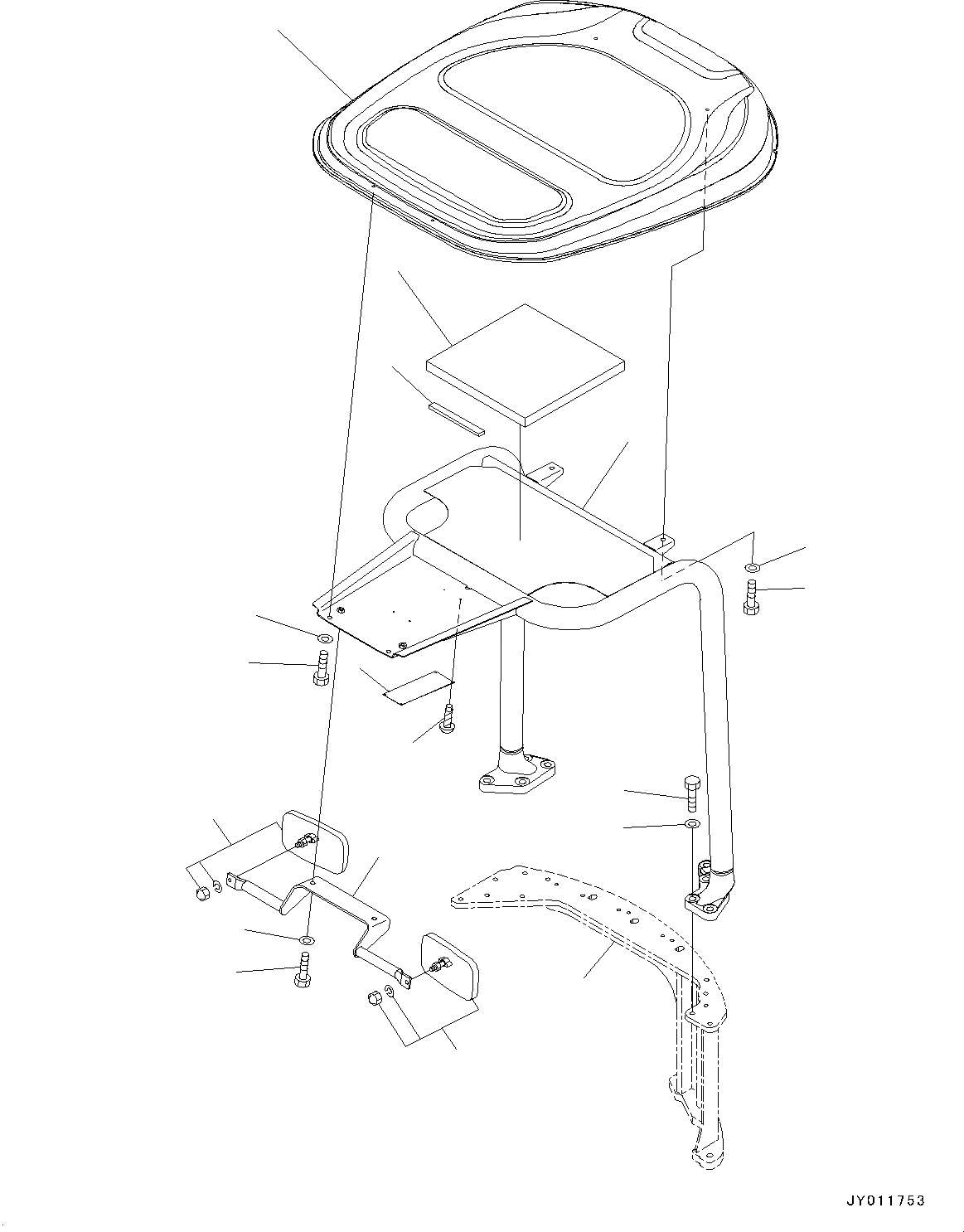 JY011753