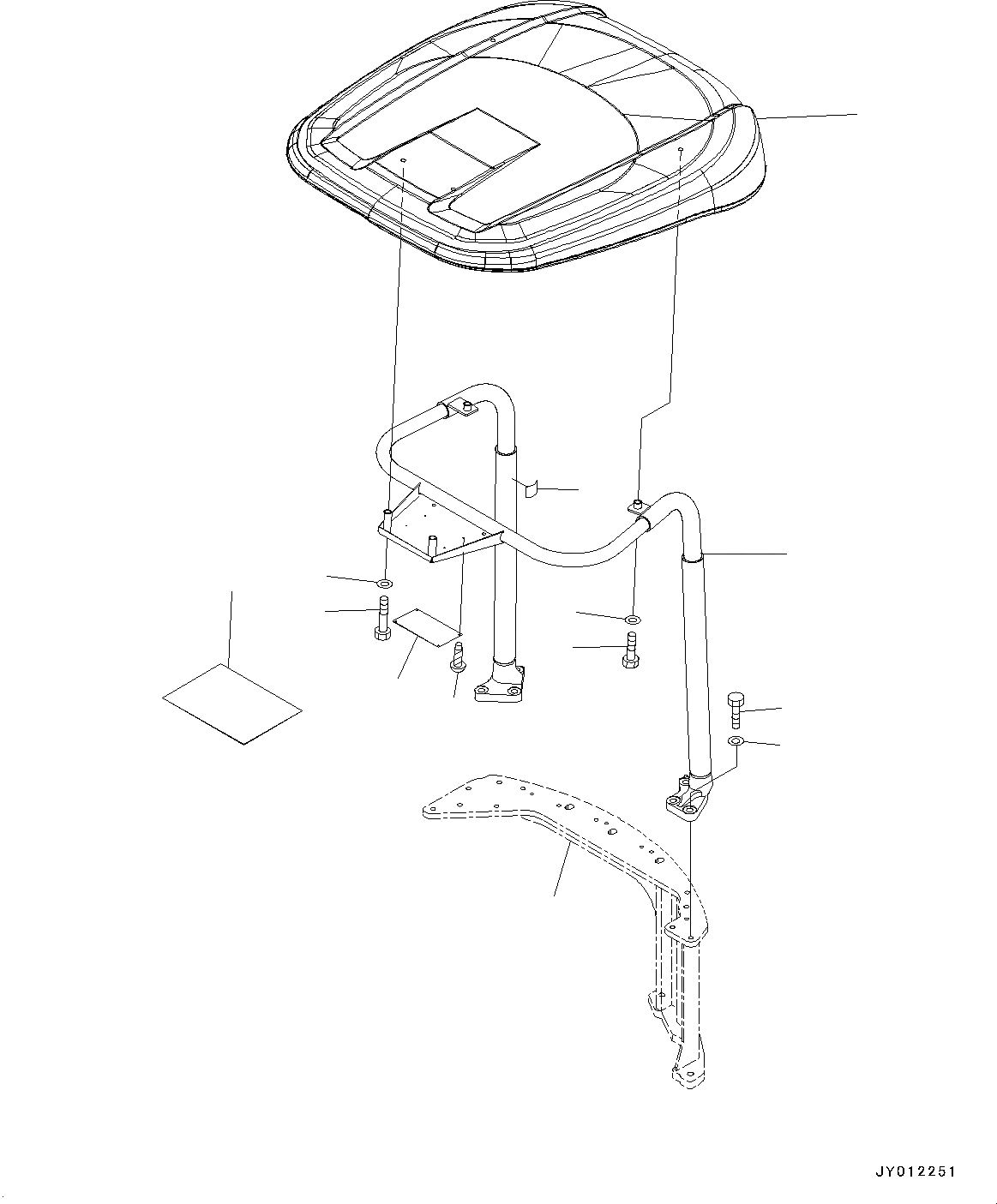 JY012251