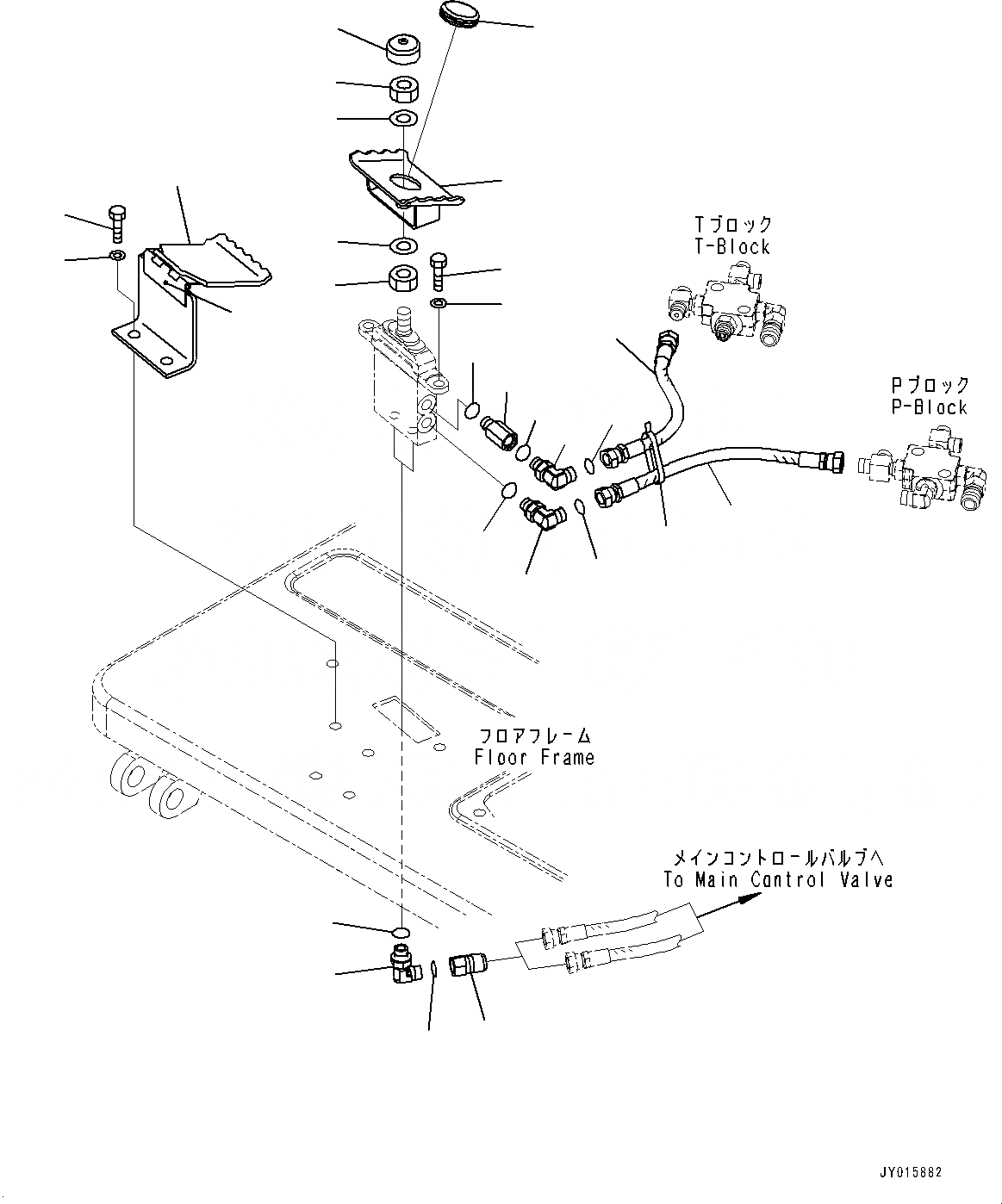 Tブロック
T-Block

Pブロック
P-Block

フロアフレーム
Floor Frame

メインコントロールバルブへ
To Main Control Valve

JY015882