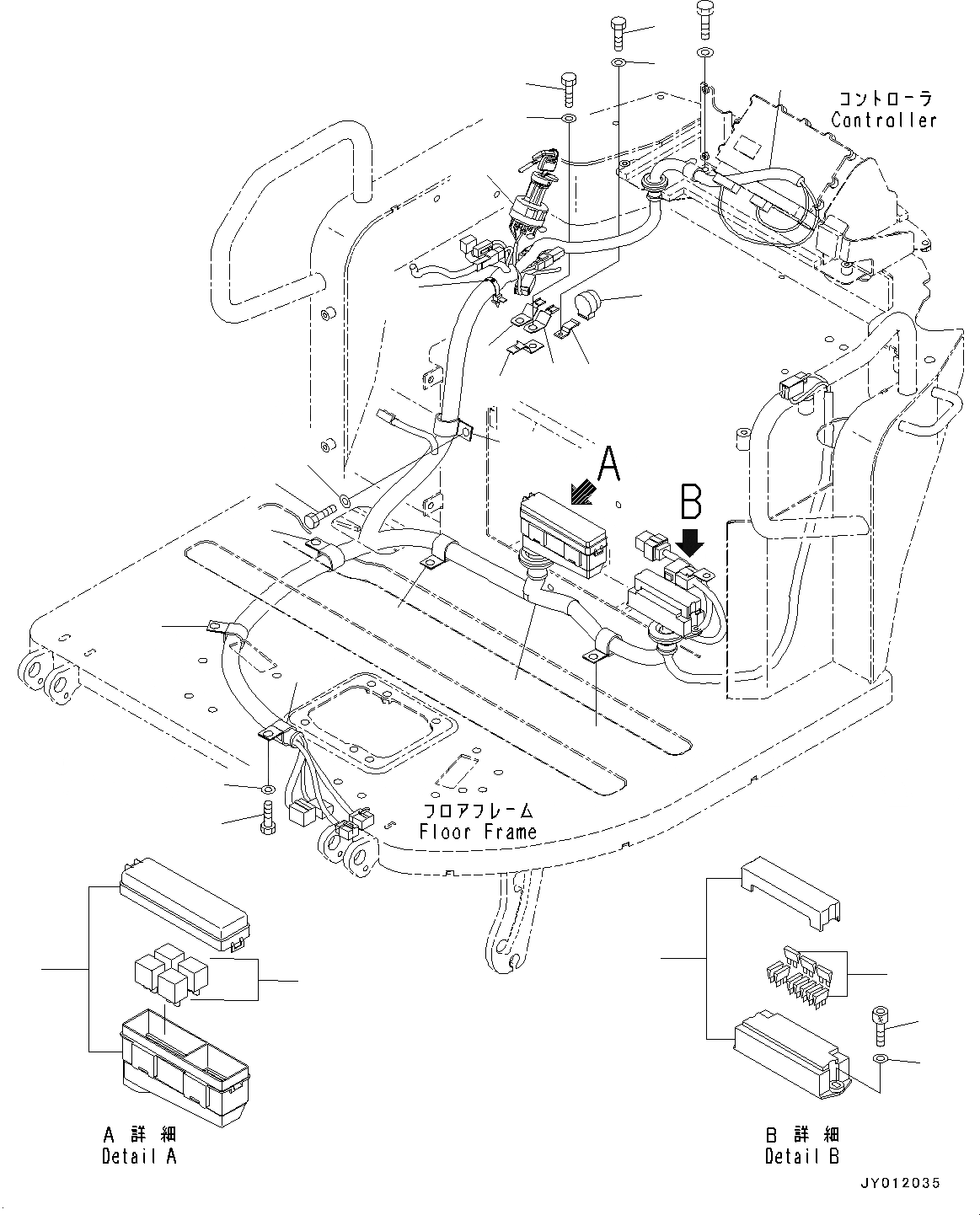 コントローラ
Controller

A

B

フロアフレーム
Floor Frame

A 詳細
Detail A

B 詳細
Detail B

JY012035