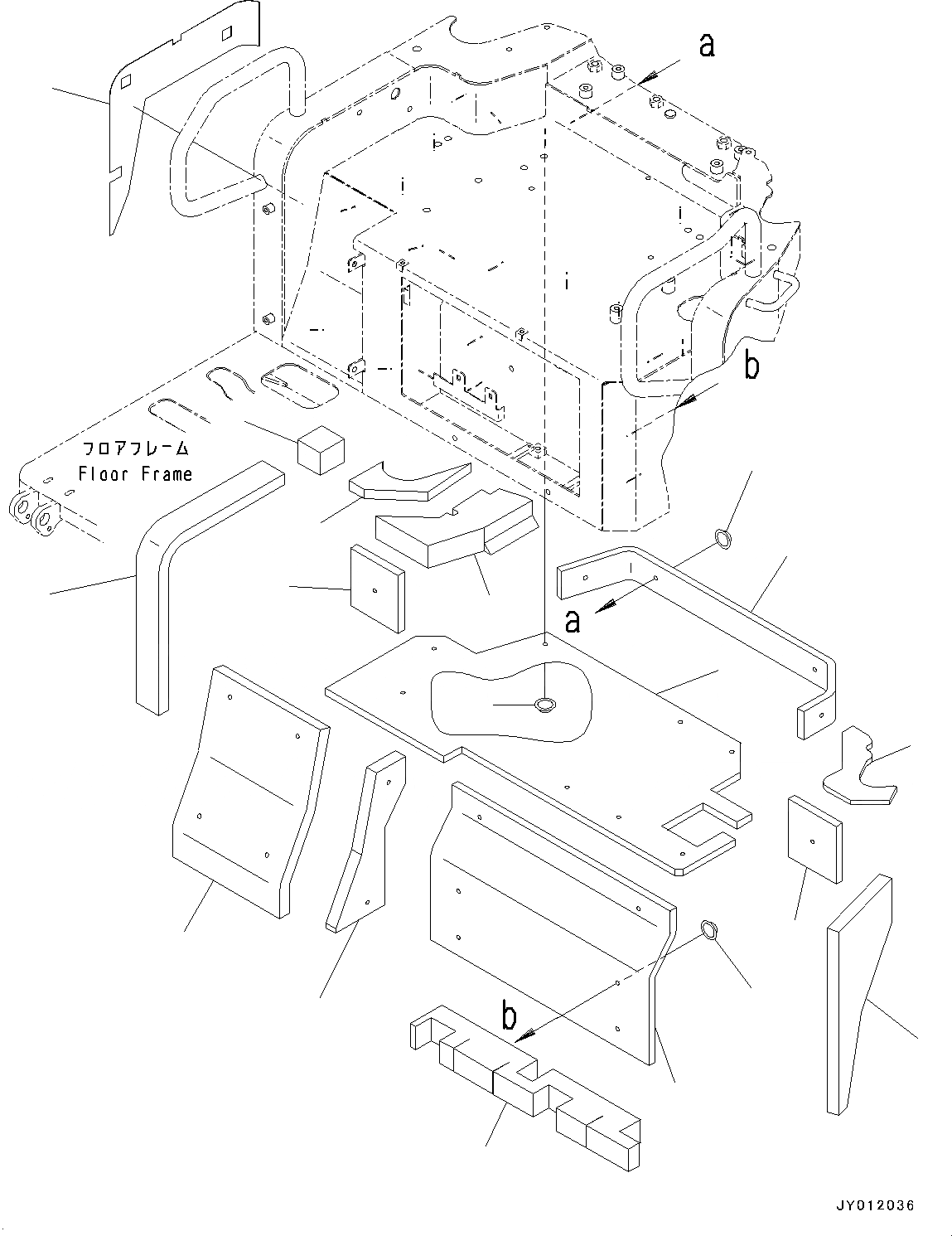 a

b

フロアフレーム
Floor Frame

a

b

JY012036