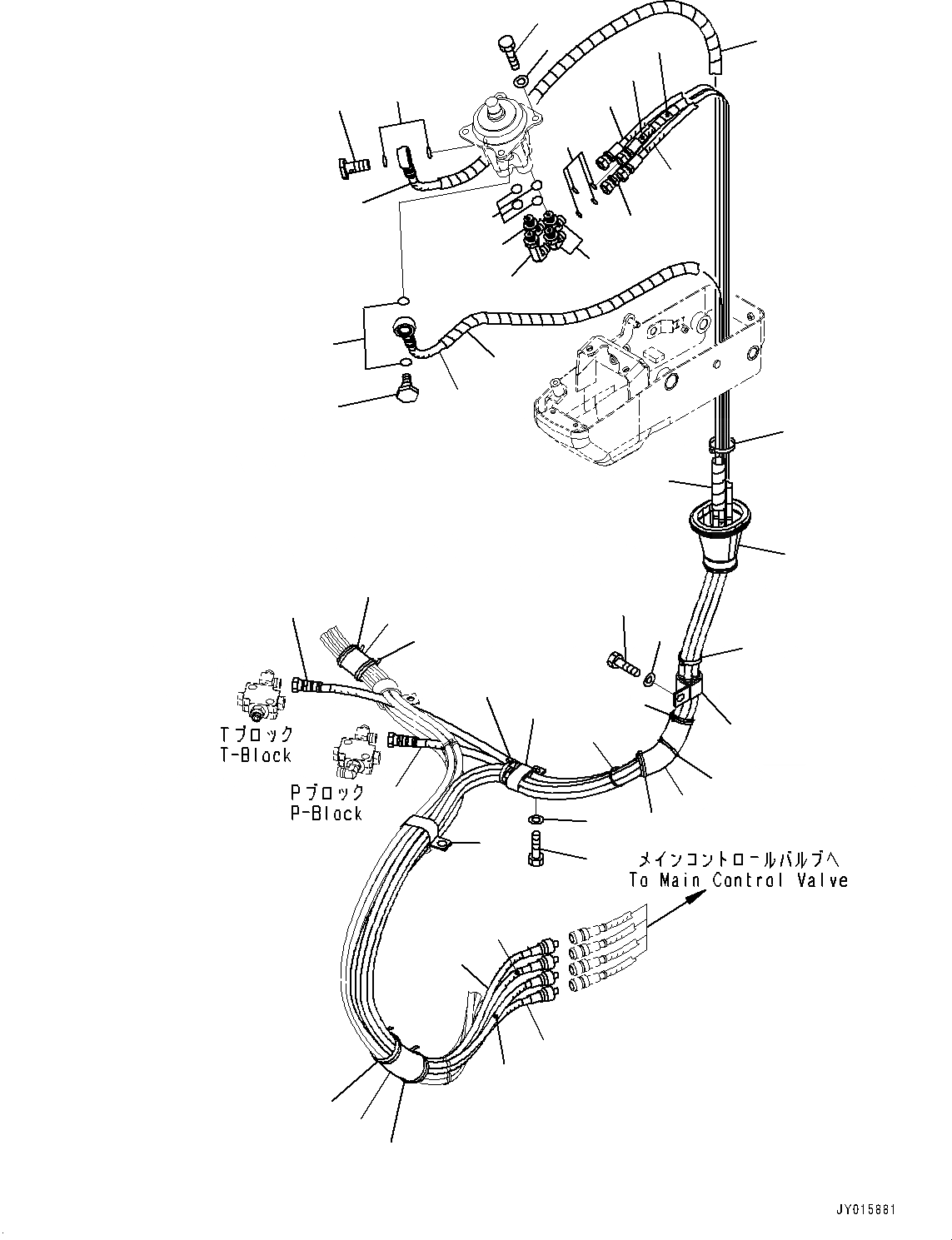 Tブロック
T-Block

Pブロック
P-Block

メインコントロールバルブへ
To Main Control Valve

JY015881