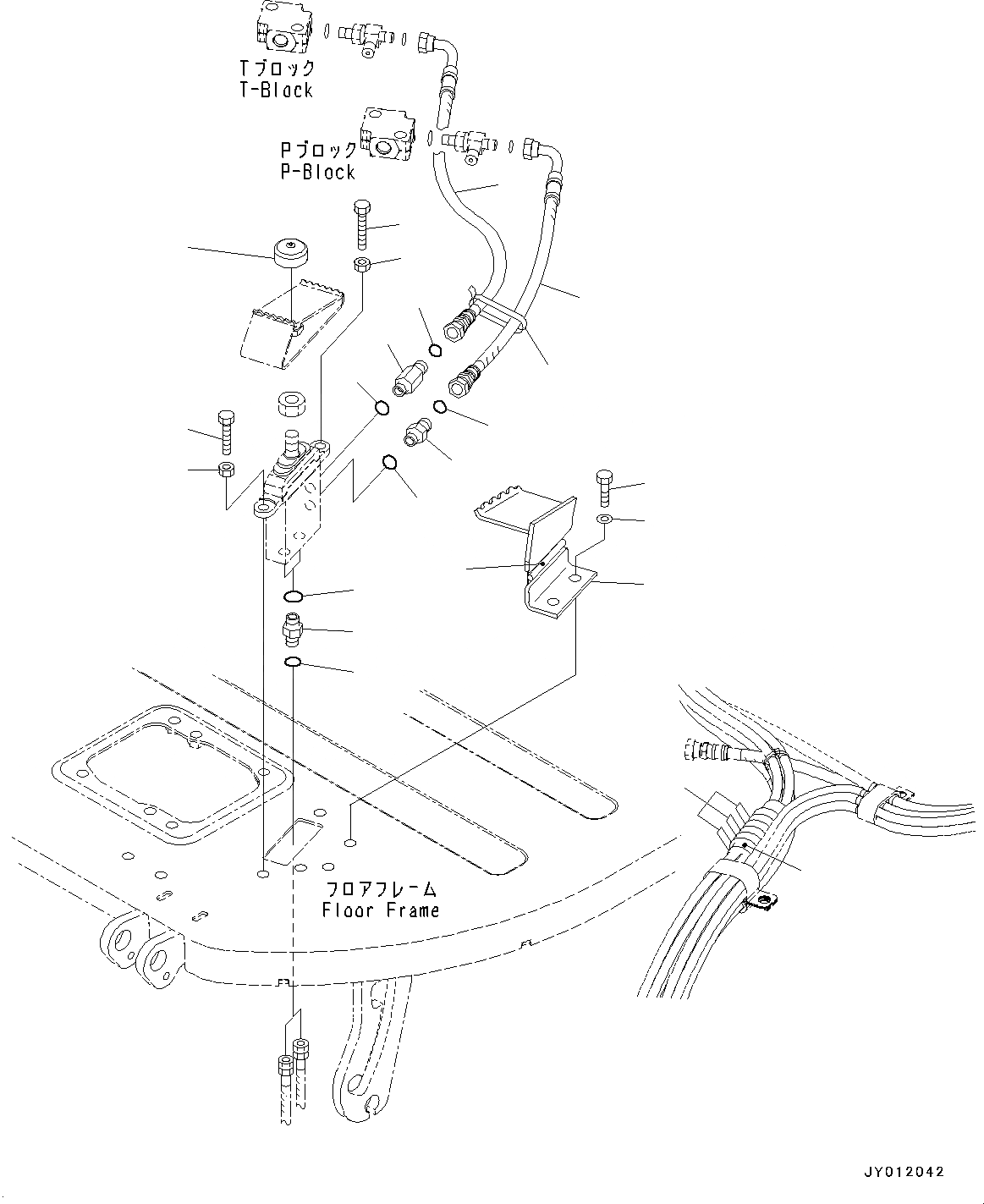 Tブロック
T-Block

Pブロック
P-Block

フロアフレーム
Floor Frame

JY012042