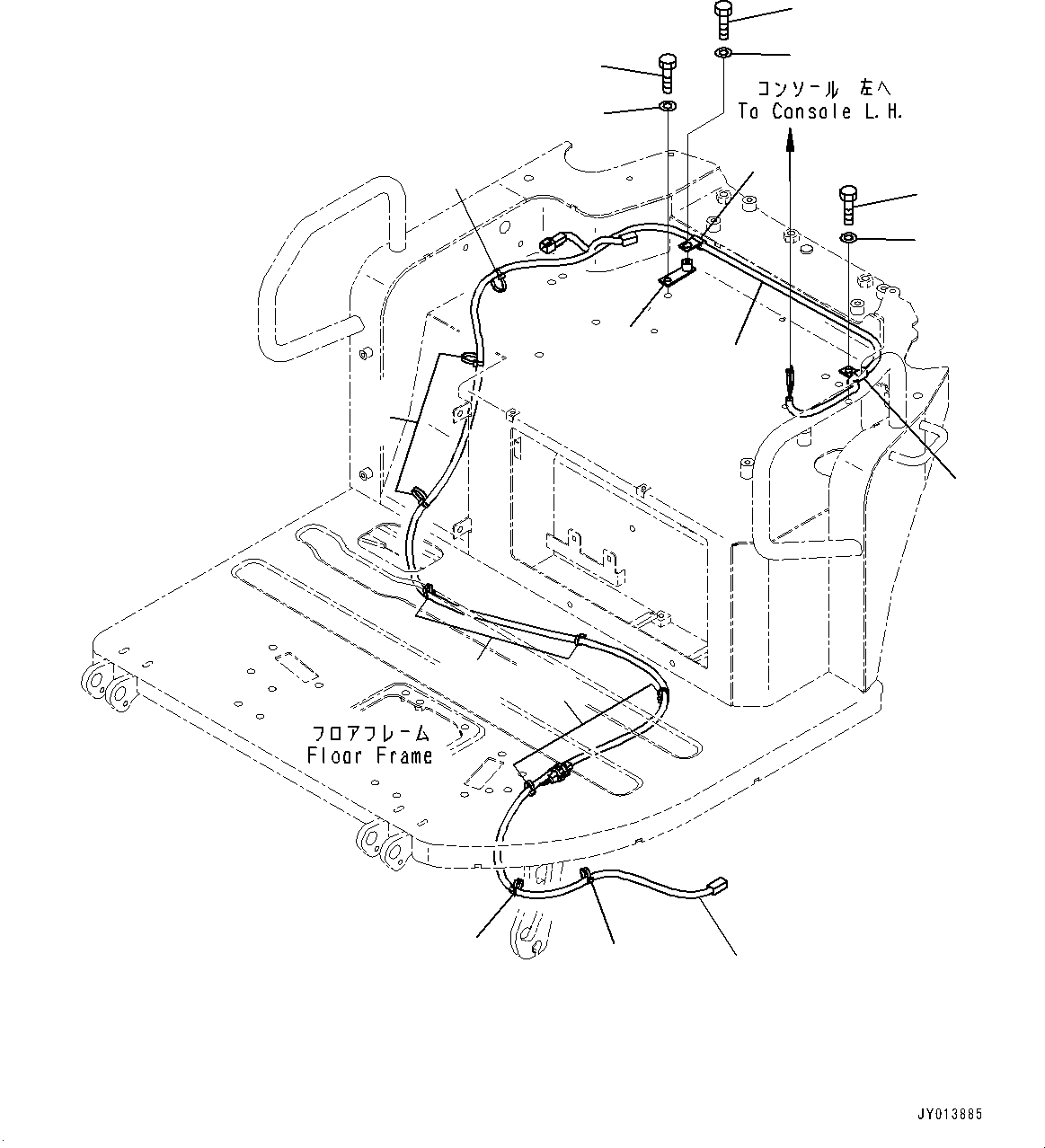 コンソール 左へ
To Console L.H.

フロアフレーム
Floor Frame

JY013885