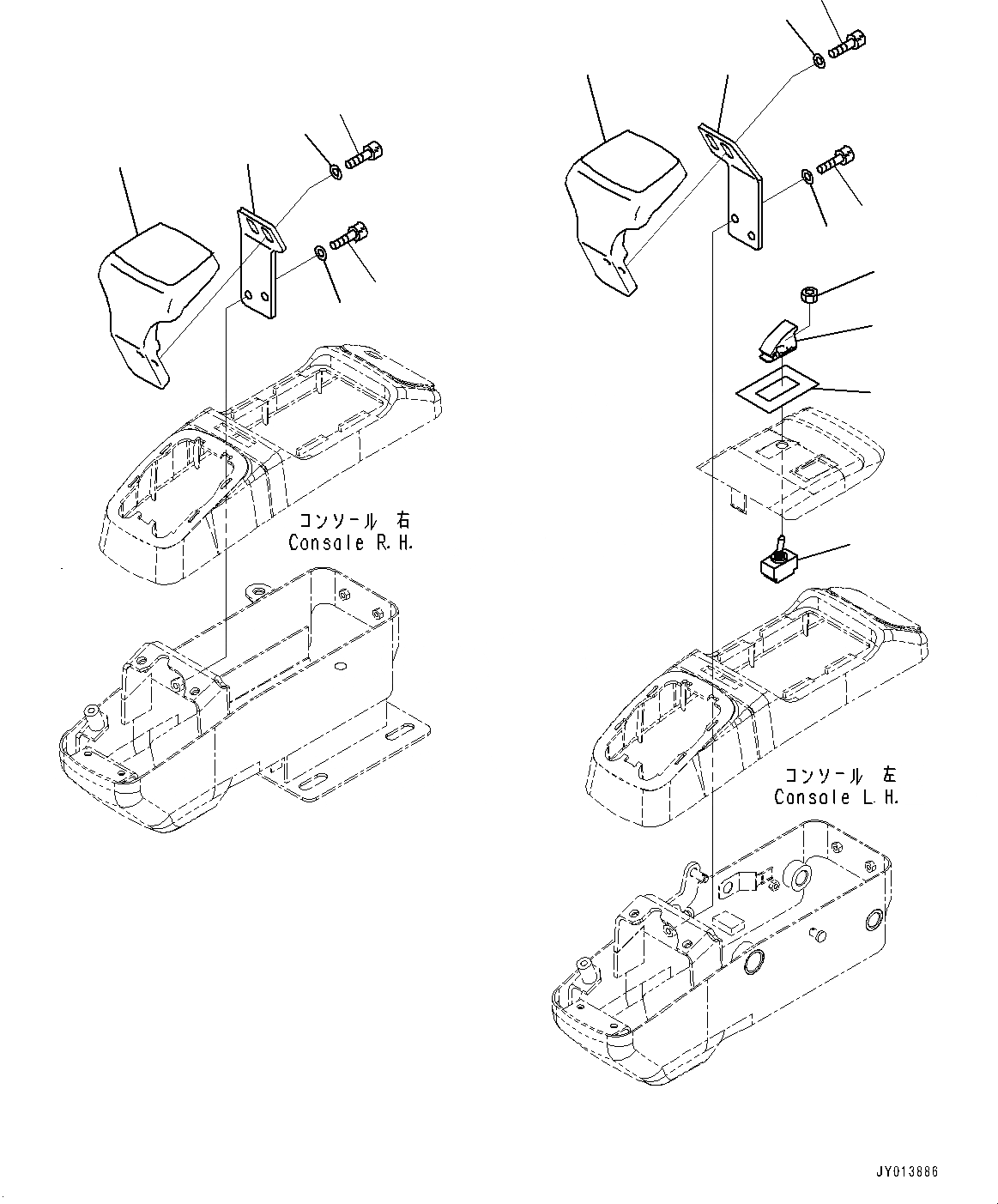 コンソール 右
Console R.H.

コンソール 左
Console L.H.

JY013886