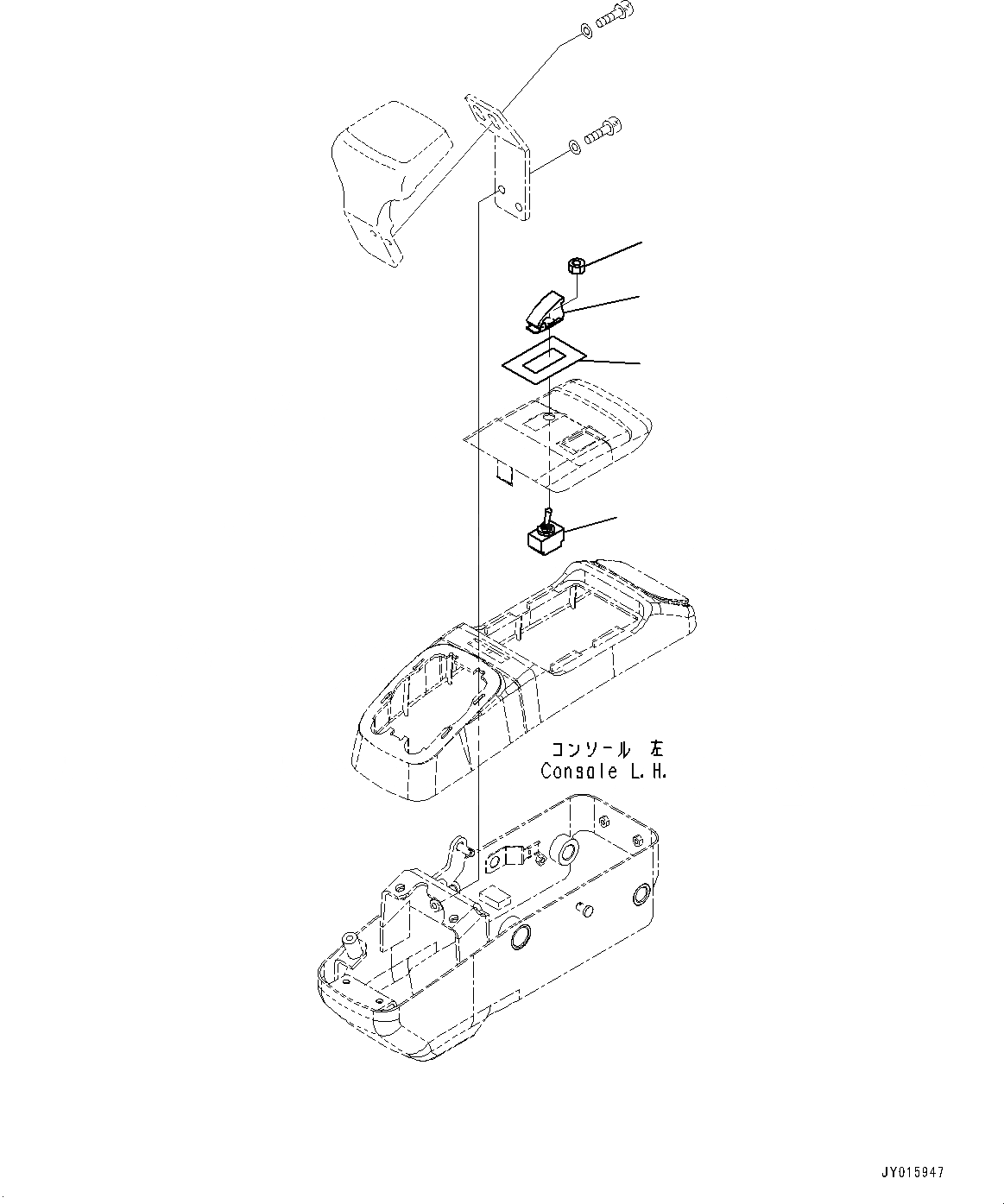 コンソール 左
Console L.H.

JY015947