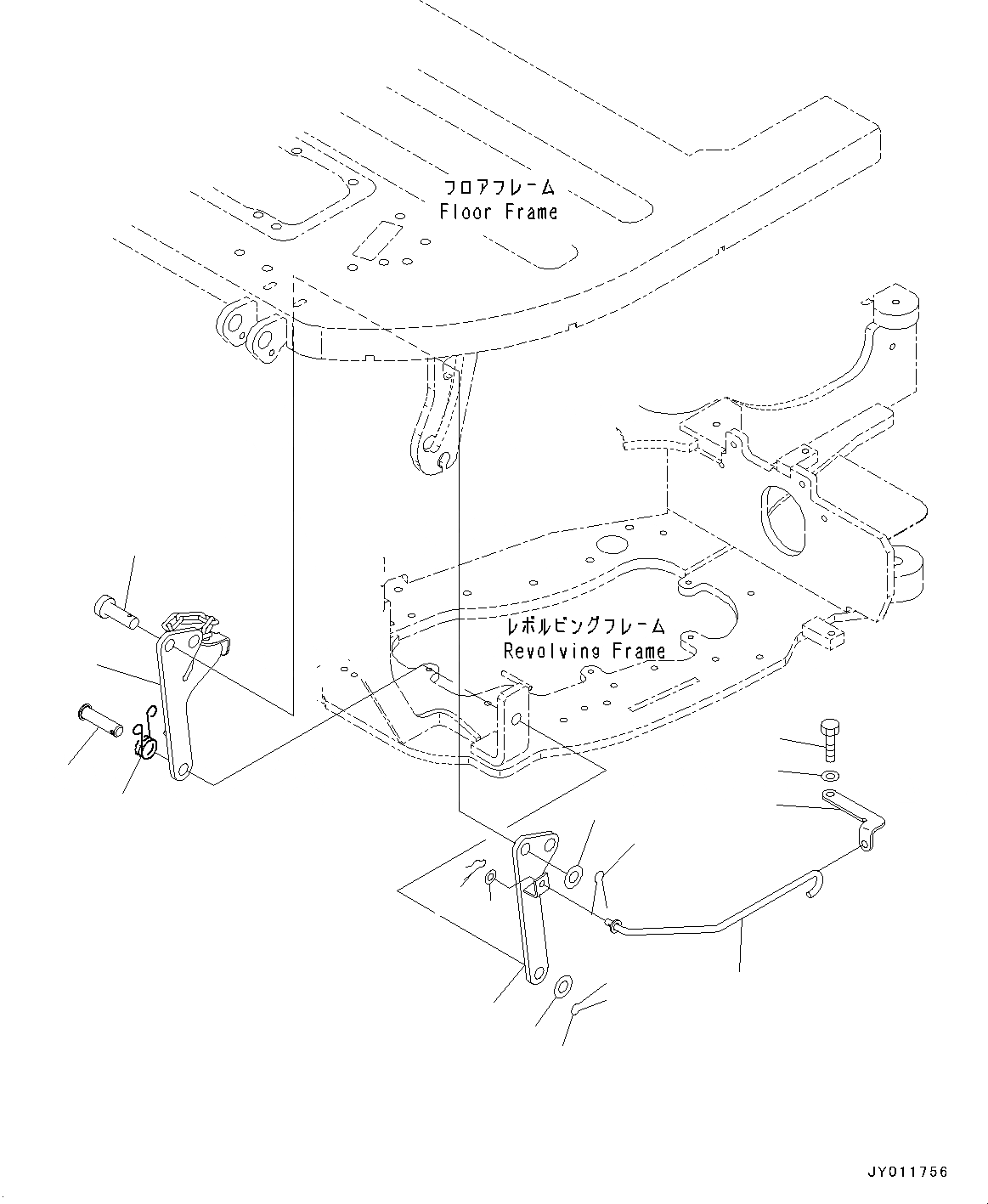 フロアフレーム
Floor Frame

レボルビングフレーム
Revolving Frame

JY011756